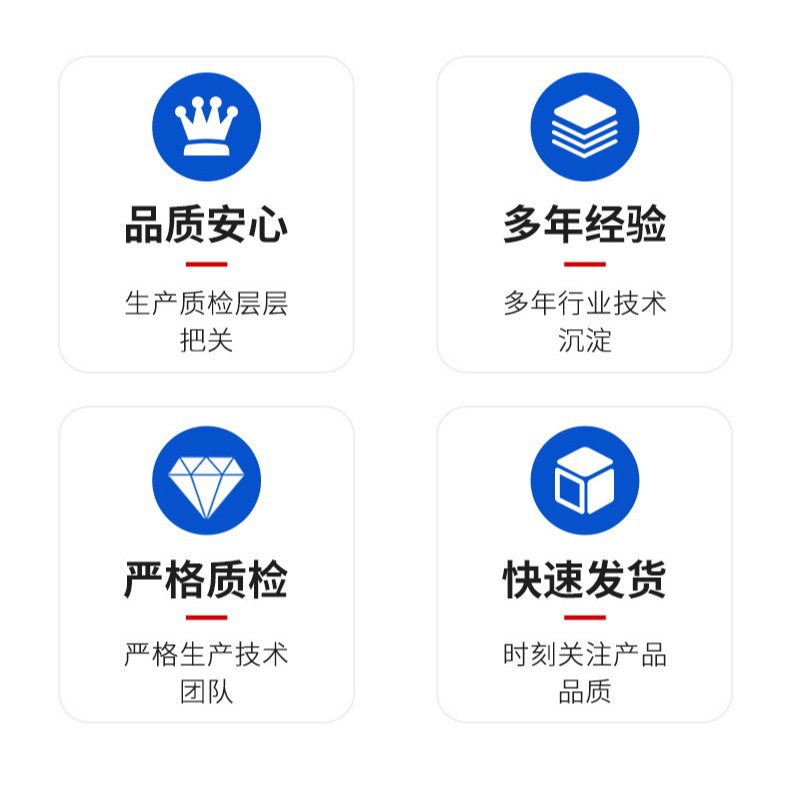 品质安心

生产质检层层把关

多年经验

多年行业技术沉淀

严格质检

严格生产技术团队

快速发货

时刻关注产品品质