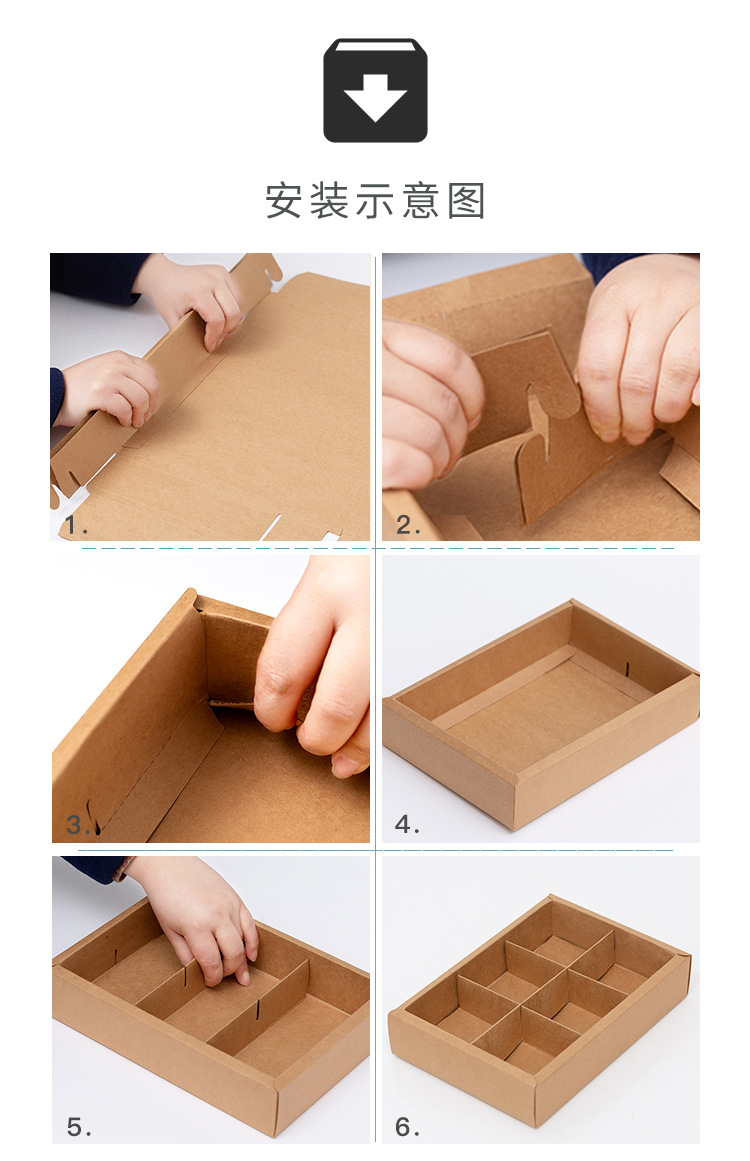 安装示意图

1.

2.

3.

4.

5.

6.