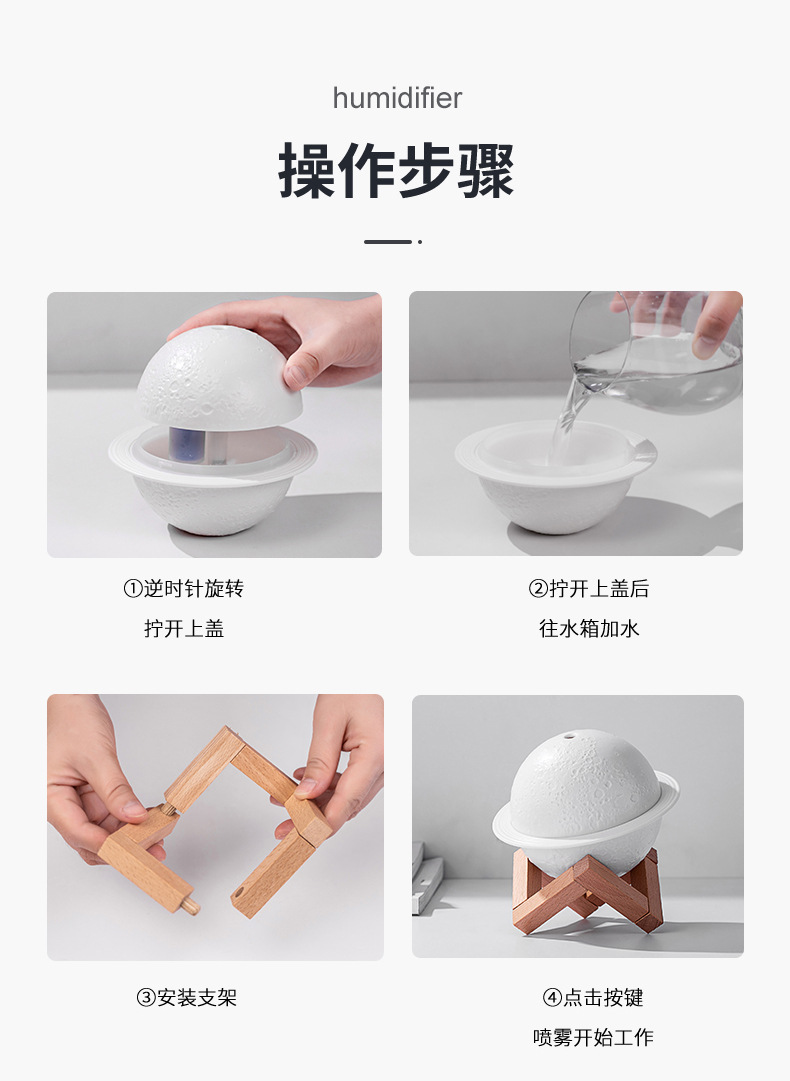 humidifier

操作步骤

①逆时针旋转
拧开上盖

②拧开上盖后
往水箱加水

③安装支架

④点击按键
喷雾开始工作