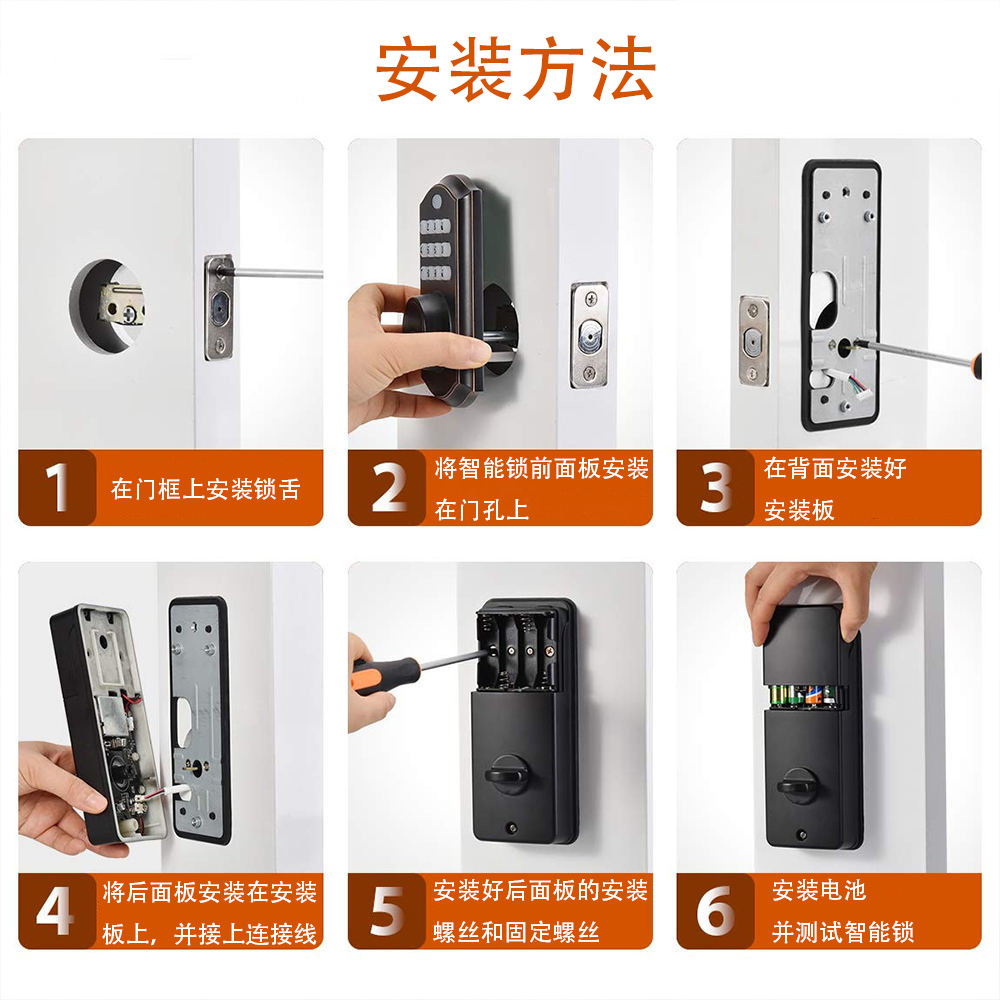 安装方法

1 在门框上安装锁舌

2 将智能锁前面板安装在门孔上

3 在背面安装好安装板

4 将后面板安装在安装板上，并接上连接线

5 安装好后面板的安装螺丝和固定螺丝

6 安装电池并测试智能锁