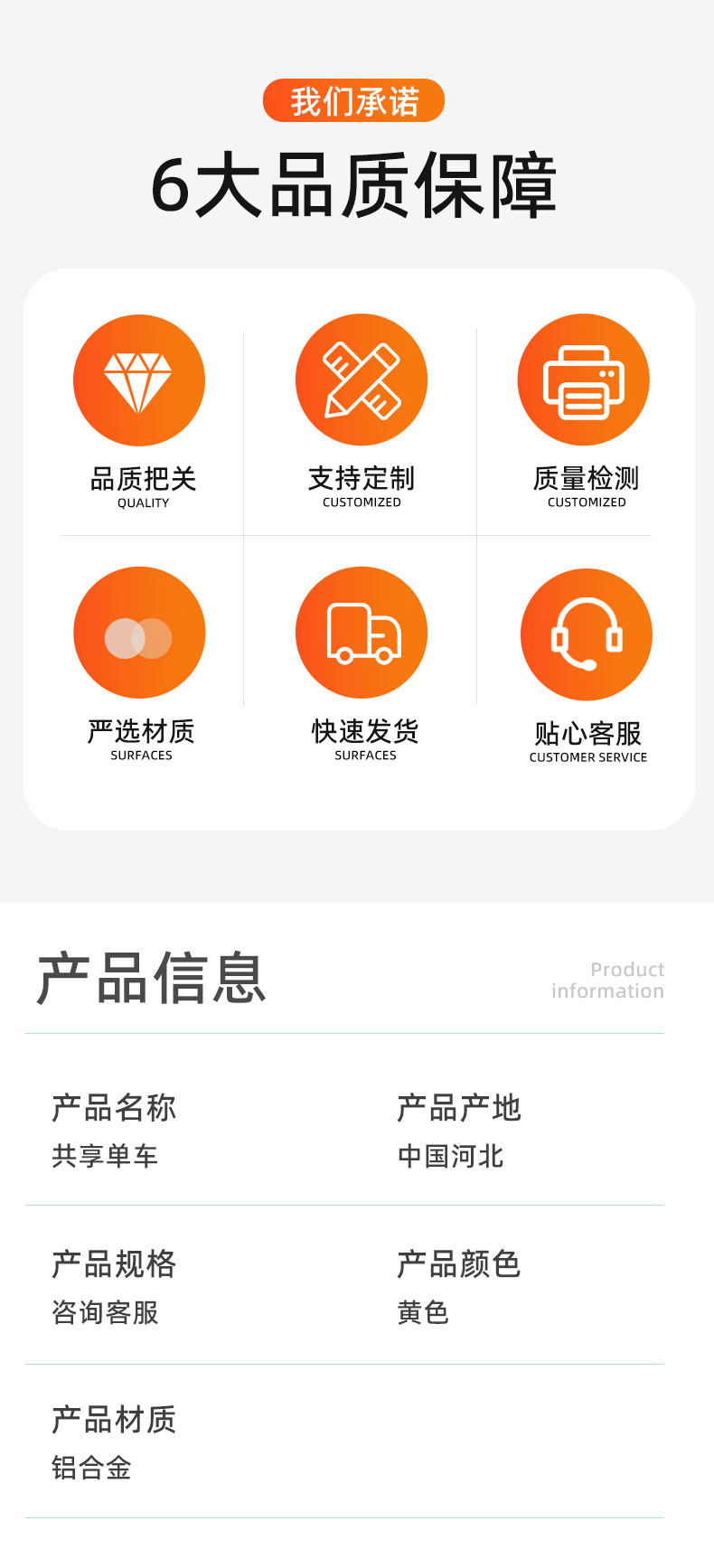 我们承诺

6大品质保障

品质把关
QUALITY

支持定制
CUSTOMIZED

质量检测
CUSTOMIZED

严选材质
SURFACES

快速发货
SURFACES

贴心客服
CUSTOMER SERVICE

产品信息

Product information

产品名称
共享单车

产品产地
中国河北

产品规格
咨询客服

产品颜色
黄色

产品材质
铝合金