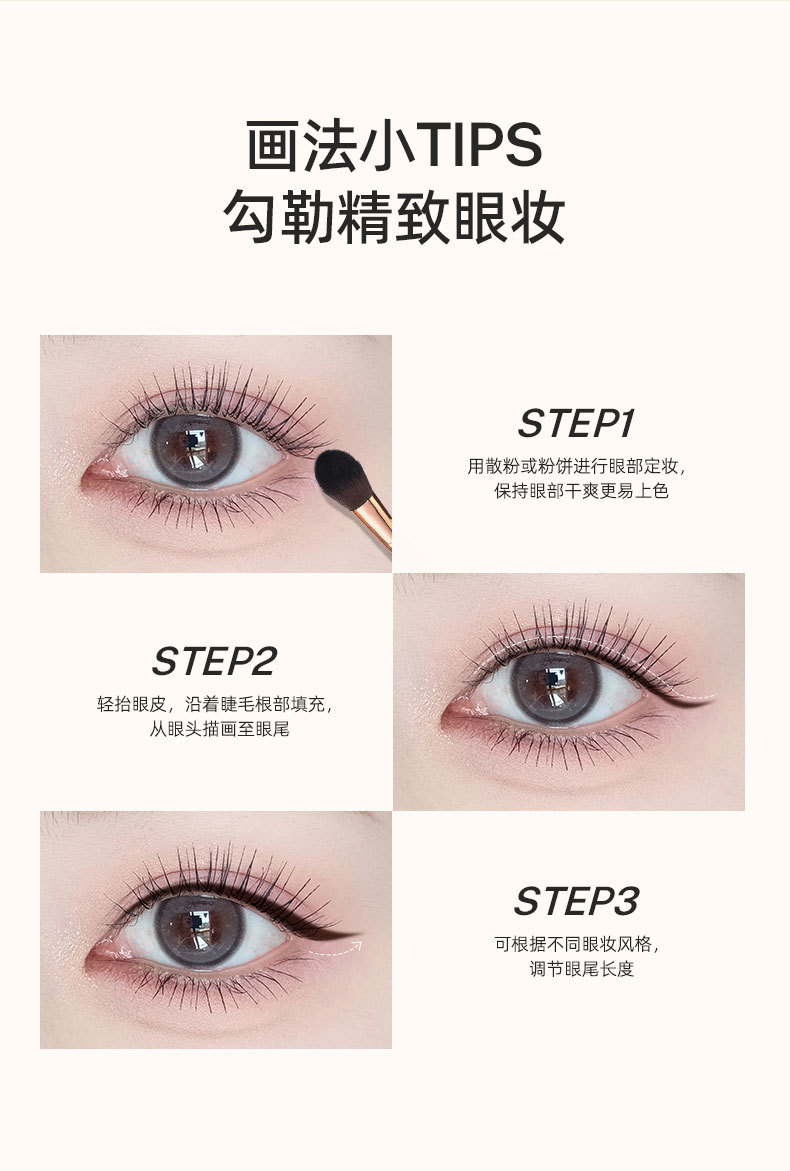 画法小TIPS
勾勒精致眼妆

STEP1
用散粉或粉饼进行眼部定妆，
保持眼部干爽更易上色

STEP2
轻抬眼皮，沿着睫毛根部填充，
从眼头描画至眼尾

STEP3
可根据不同眼妆风格，
调节眼尾长度