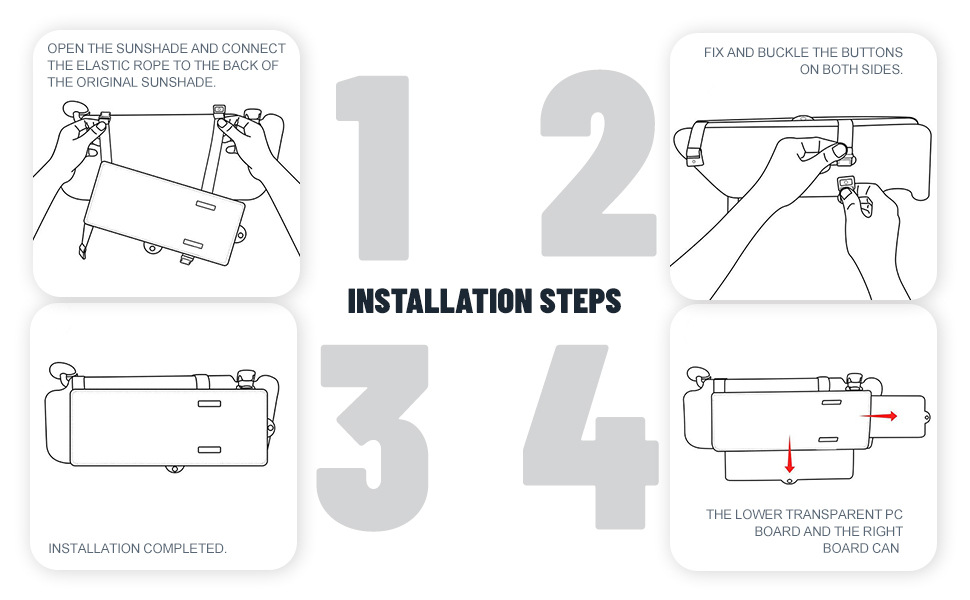 OPEN THE SUNSHADE AND CONNECT THE ELASTIC ROPE TO THE BACK OF THE ORIGINAL SUNSHADE.

1

2

FIX AND BUCKLE THE BUTTONS ON BOTH SIDES.

INSTALLATION STEPS

3

4

INSTALLATION COMPLETED.

THE LOWER TRANSPARENT PC BOARD AND THE RIGHT BOARD CAN