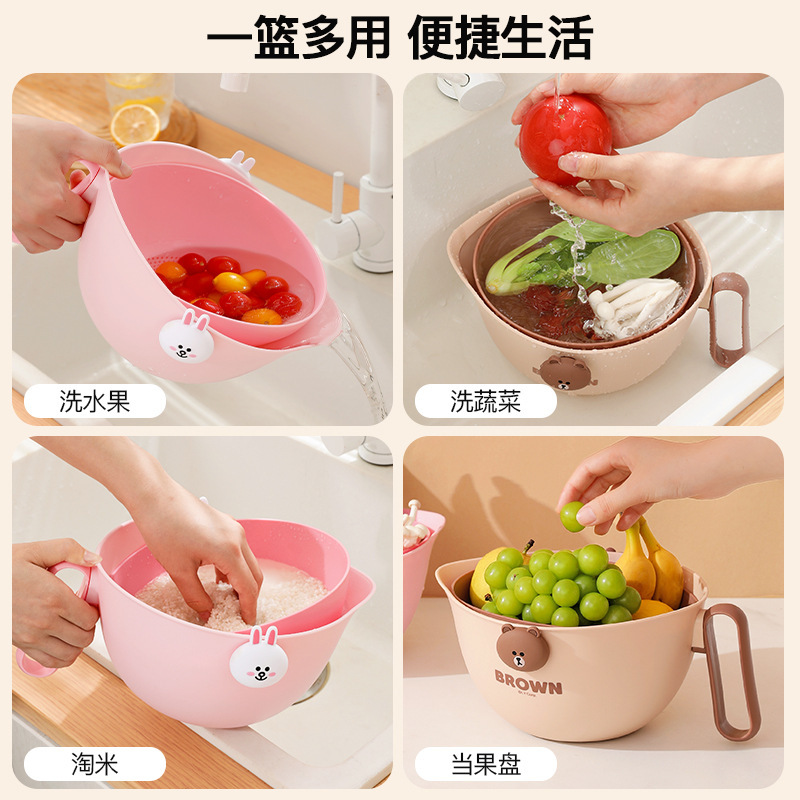 一篮多用 便捷生活

洗水果

洗蔬菜

淘米

BROWN

当果盘