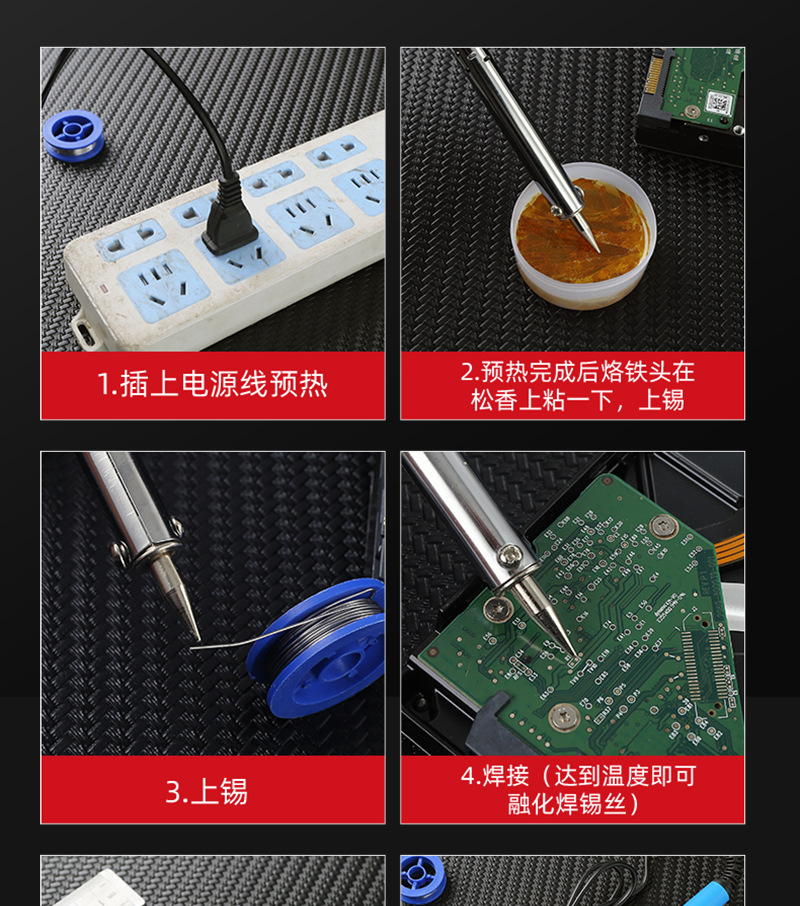 1.插上电源线预热

2.预热完成后烙铁头在松香上粘一下，上锡

3.上锡

4.焊接（达到温度即可融化焊锡丝）