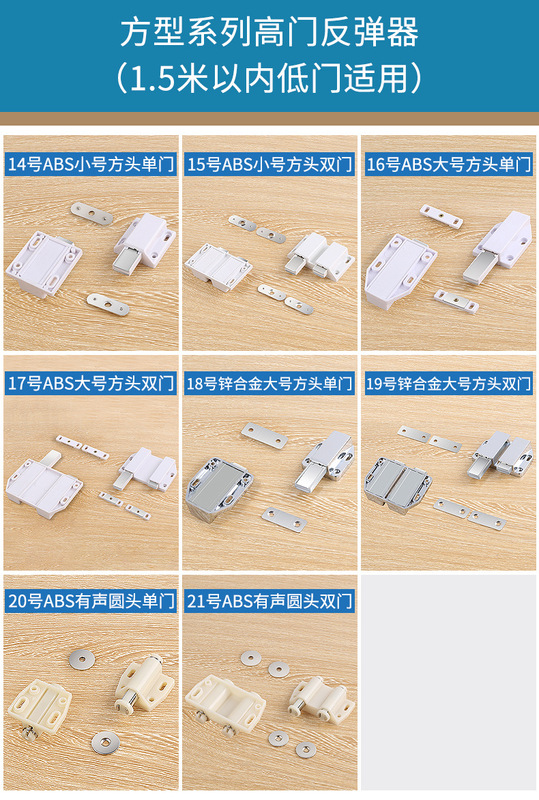 方型系列高门反弹器
（1.5米以内低门适用）

14号ABS小号方头单门

15号ABS小号方头双门

16号ABS大号方头单门

17号ABS大号方头双门

18号锌合金大号方头单门

19号锌合金大号方头双门

20号ABS有声圆头单门

21号ABS有声圆头双门