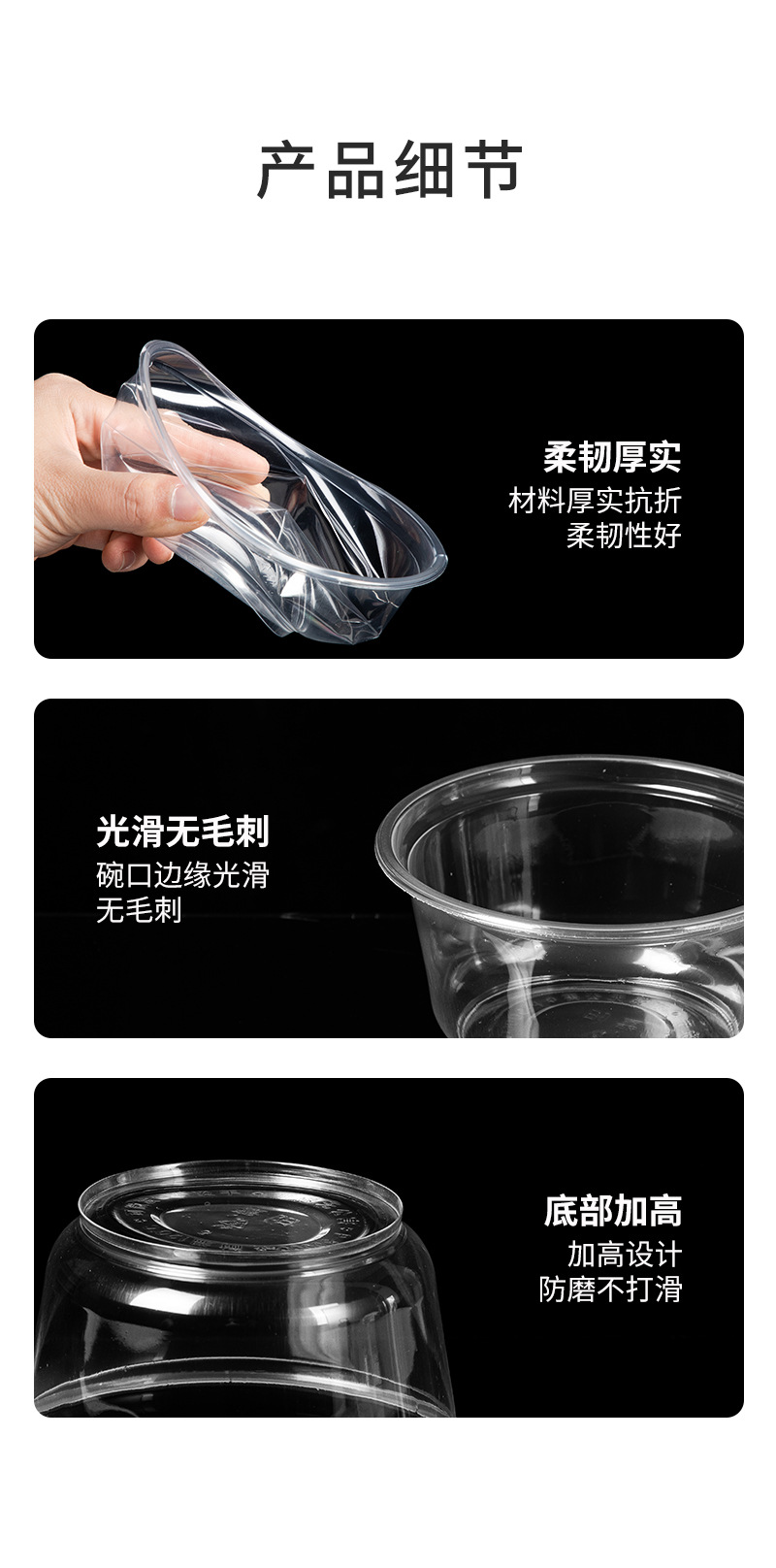 产品细节

柔韧厚实
材料厚实抗折
柔韧性好

光滑无毛刺
碗口边缘光滑
无毛刺

底部加高
加高设计
防磨不打滑