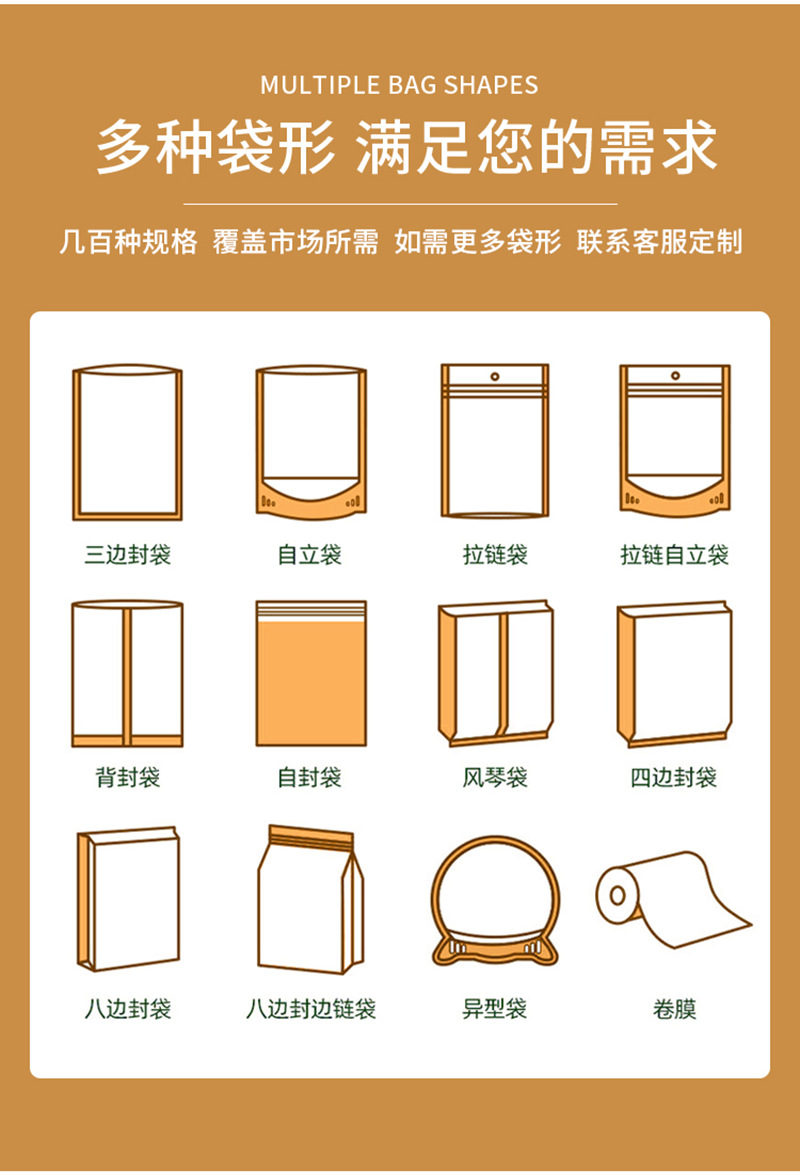 MULTIPLE BAG SHAPES

多种袋形 满足您的需求

几百种规格 覆盖市场所需 如需更多袋形 联系客服定制

三边封袋

自立袋

拉链袋

拉链自立袋

背封袋

自封袋

风琴袋

四边封袋

八边封袋

八边封边链袋

异型袋

卷膜