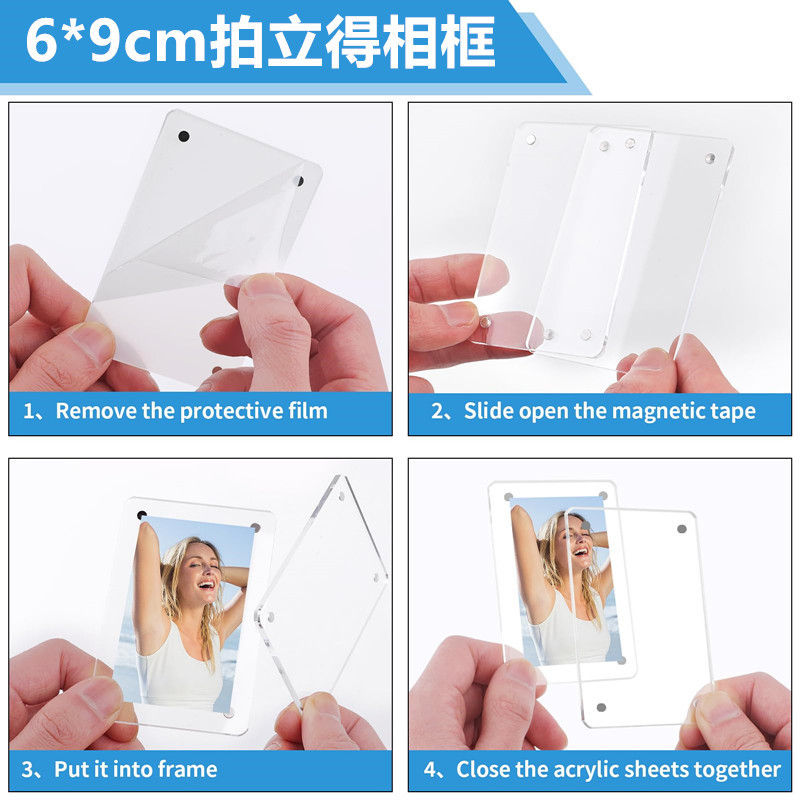 6*9cm拍立得相框

1、Remove the protective film

2、Slide open the magnetic tape

3、Put it into frame

4、Close the acrylic sheets together