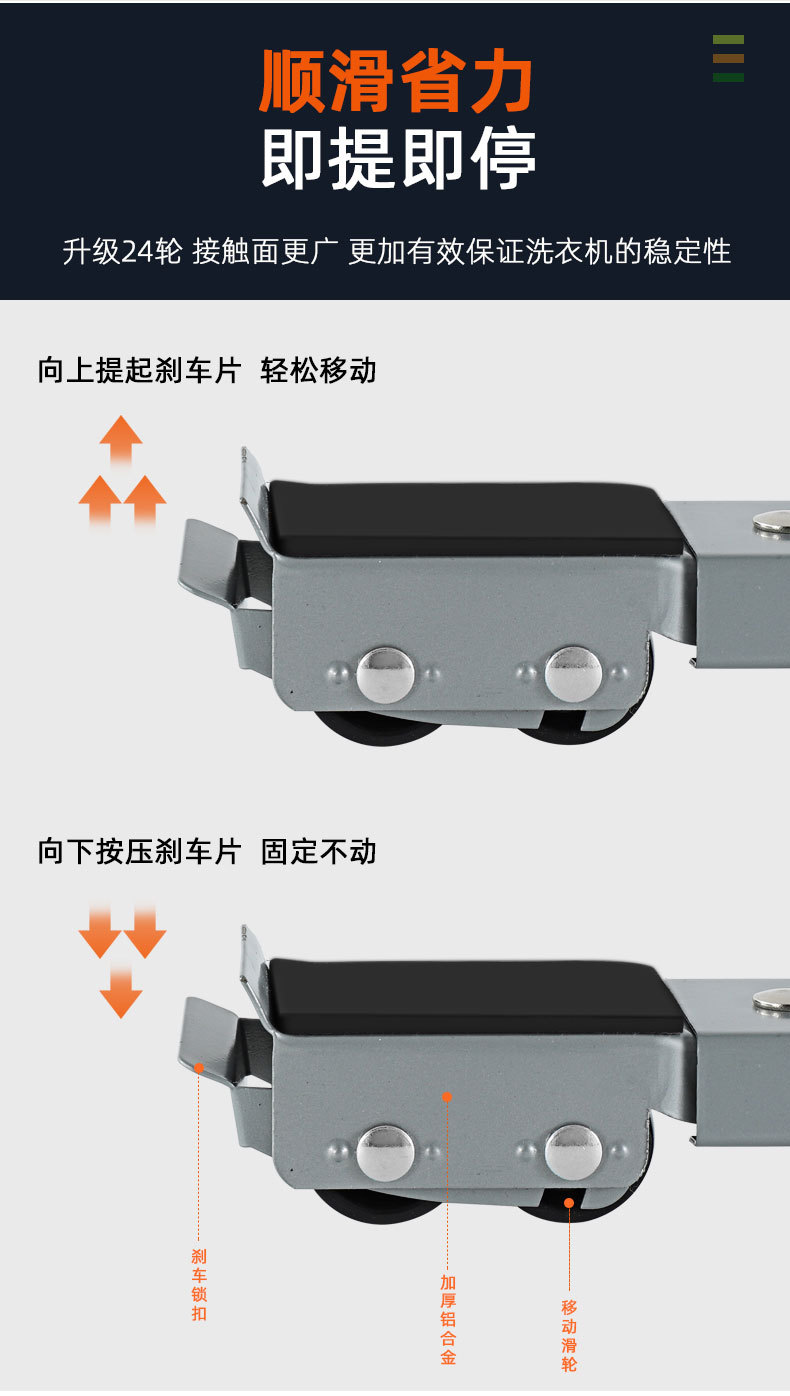 顺滑省力
即提即停

升级24轮 接触面更广 更加有效保证洗衣机的稳定性

向上提起刹车片 轻松移动

向下按压刹车片 固定不动

刹车锁扣

加厚铝合金

移动滑轮