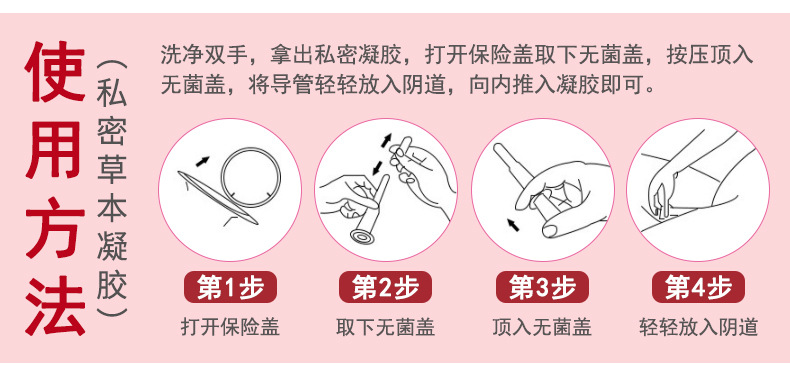 使用方法

（私密草本凝胶）

洗净双手，拿出私密凝胶，打开保险盖取下无菌盖，按压顶入无菌盖，将导管轻轻放入阴道，向内推入凝胶即可。

第1步
打开保险盖

第2步
取下无菌盖

第3步
顶入无菌盖

第4步
轻轻放入阴道