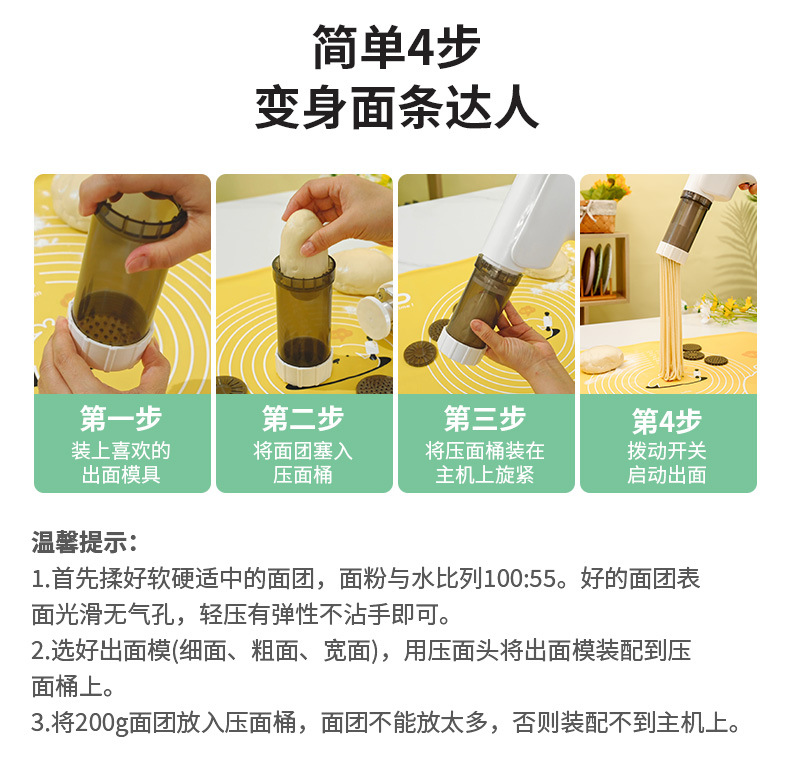 简单4步
变身面条达人

第一步
装上喜欢的出面模具

第二步
将面团塞入压面桶

第三步
将压面桶装在主机上旋紧

第4步
拨动开关启动出面

温馨提示：
1.首先揉好软硬适中的面团，面粉与水比列100:55。好的面团表面光滑无气孔，轻压有弹性不沾手即可。
2.选好出面模(细面、粗面、宽面)，用压面头将出面模装配到压面桶上。
3.将200g面团放入压面桶，面团不能放太多，否则装配不到主机上。