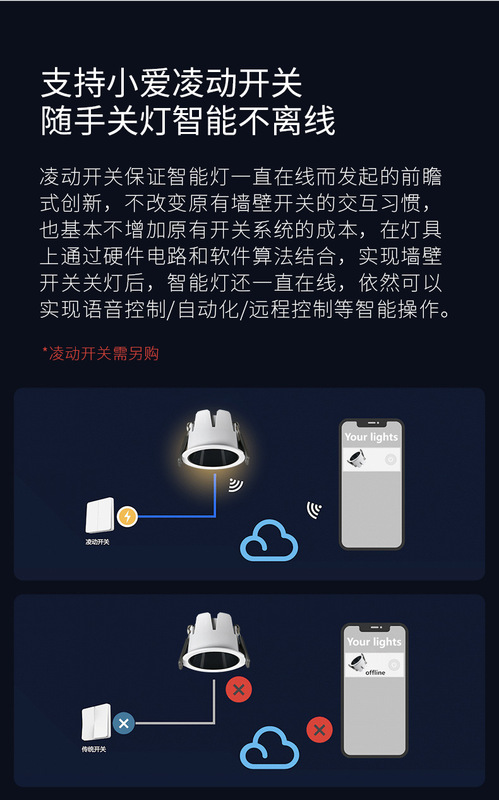 支持小爱凌动开关
随手关灯智能不离线

凌动开关保证智能灯一直在线而发起的前瞻式创新，不改变原有墙壁开关的交互习惯，也基本不增加原有开关系统的成本，在灯具上通过硬件电路和软件算法结合，实现墙壁开关关灯后，智能灯还一直在线，依然可以实现语音控制/自动化/远程控制等智能操作。

*凌动开关需另购

凌动开关

Your lights

传统开关

Your lights

offline