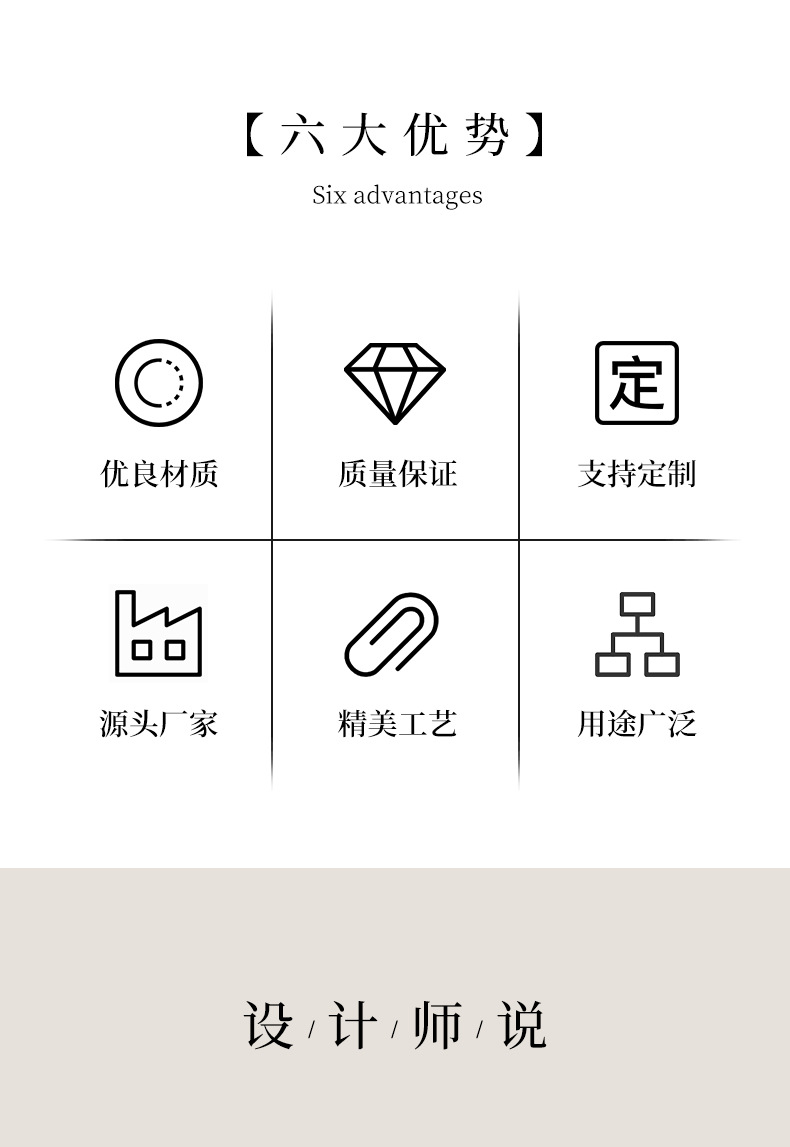 【六大优势】

Six advantages

定

优良材质

质量保证

支持定制

源头厂家

精美工艺

用途广泛

设/计/师/说