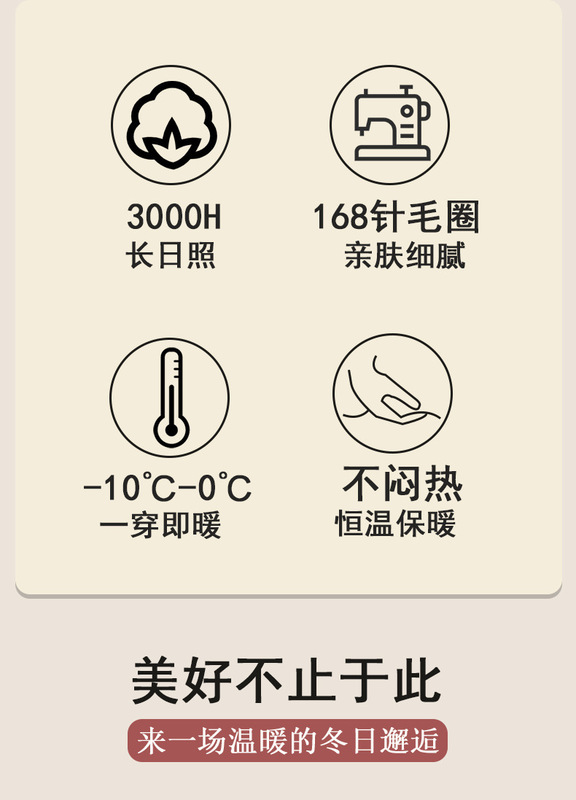 3000H
长日照

168针毛圈
亲肤细腻

-10℃-0℃
一穿即暖

不闷热
恒温保暖

美好不止于此

来一场温暖的冬日邂逅