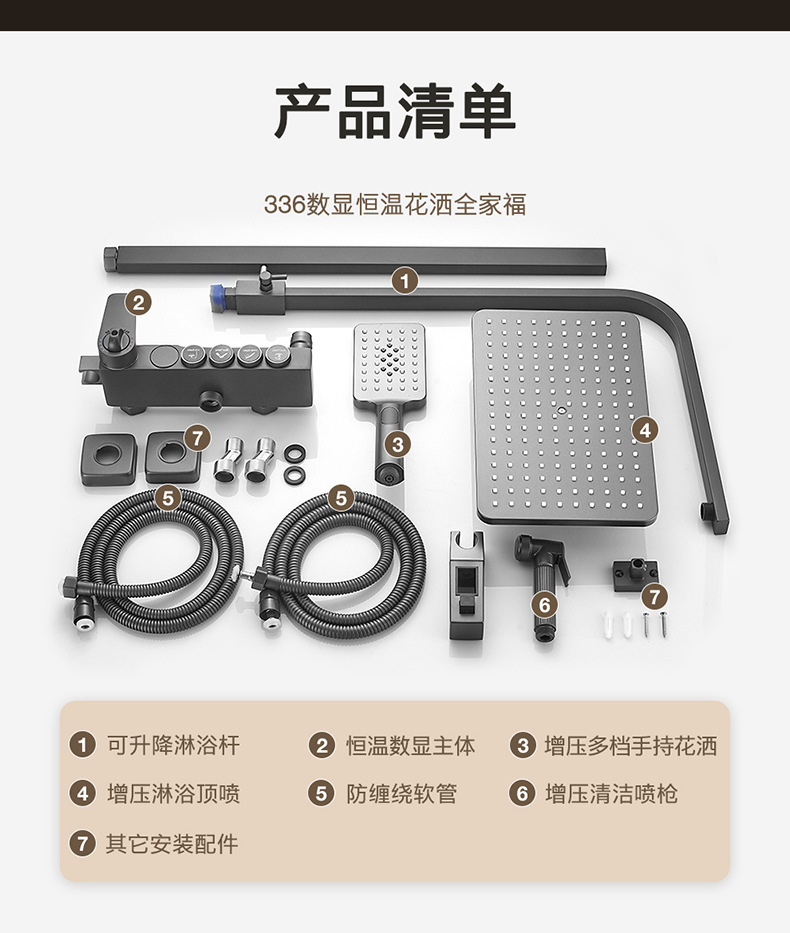 产品清单

336数显恒温花洒全家福

1
2
3
4
7
5
5
6
7

1 可升降淋浴杆
2 恒温数显主体
3 增压多档手持花洒
4 增压淋浴顶喷
5 防缠绕软管
6 增压清洁喷枪
7 其它安装配件