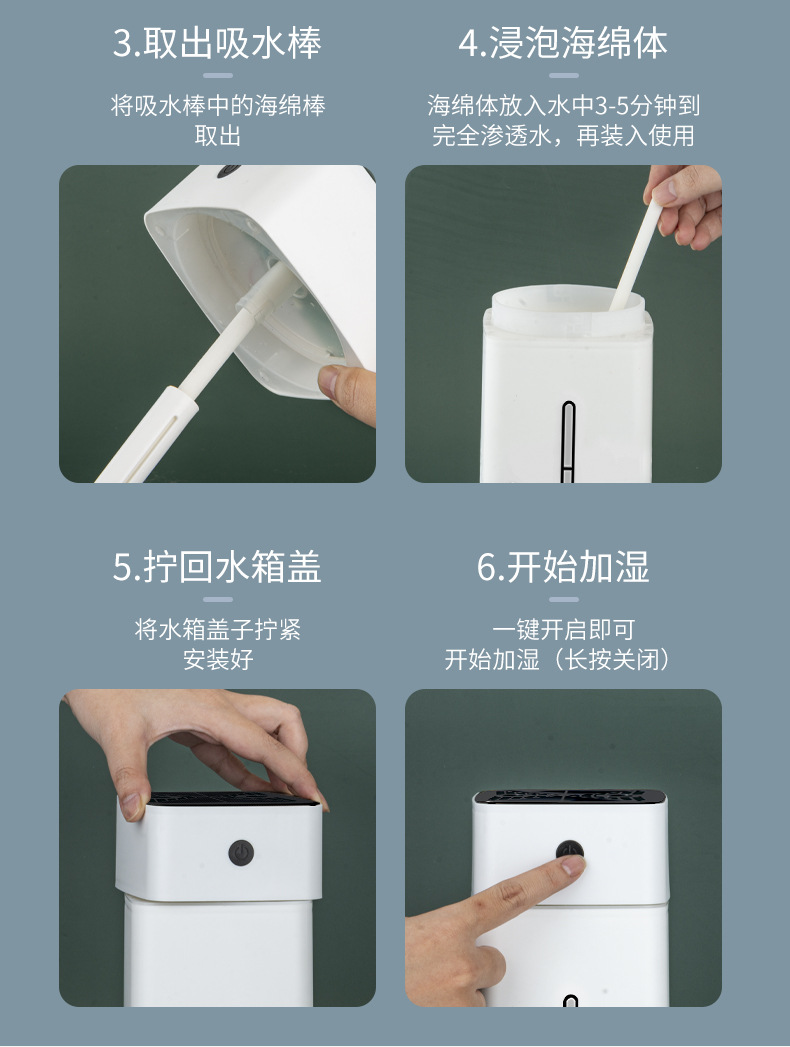 3.取出吸水棒

将吸水棒中的海绵棒取出

4.浸泡海绵体

海绵体放入水中3-5分钟到完全渗透水，再装入使用

5.拧回水箱盖

将水箱盖子拧紧安装好

6.开始加湿

一键开启即可开始加湿（长按关闭）