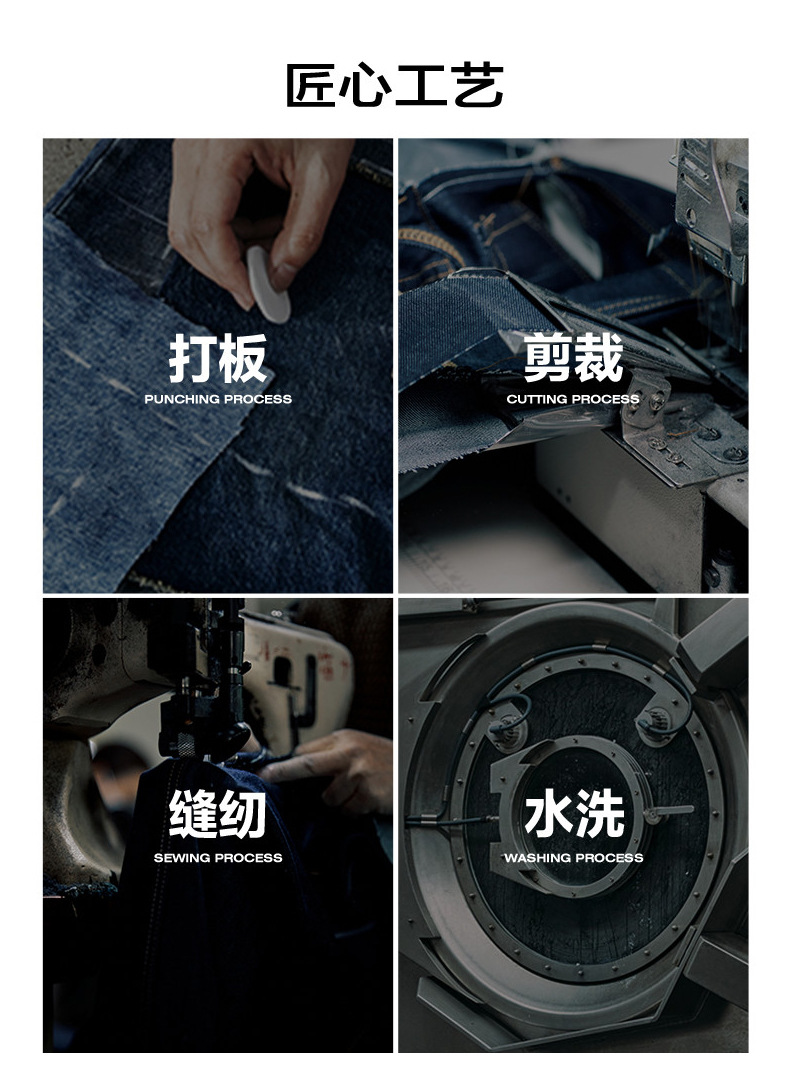 匠心工艺

打板
PUNCHING PROCESS

剪裁
CUTTING PROCESS

缝纫
SEWING PROCESS

水洗
WASHING PROCESS