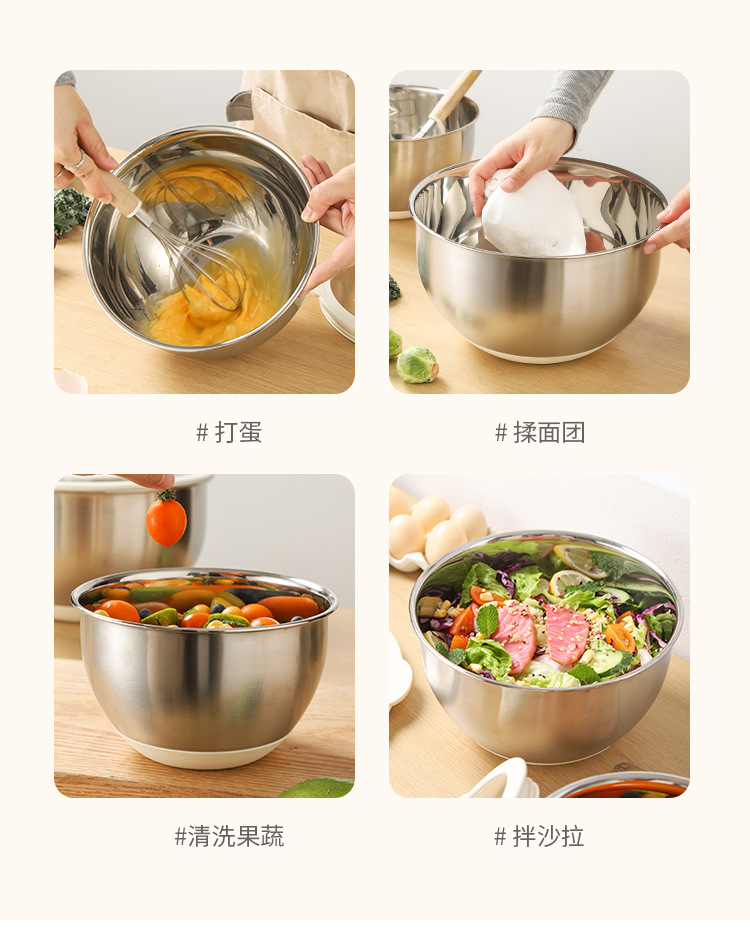 # 打蛋

# 揉面团

#清洗果蔬

# 拌沙拉