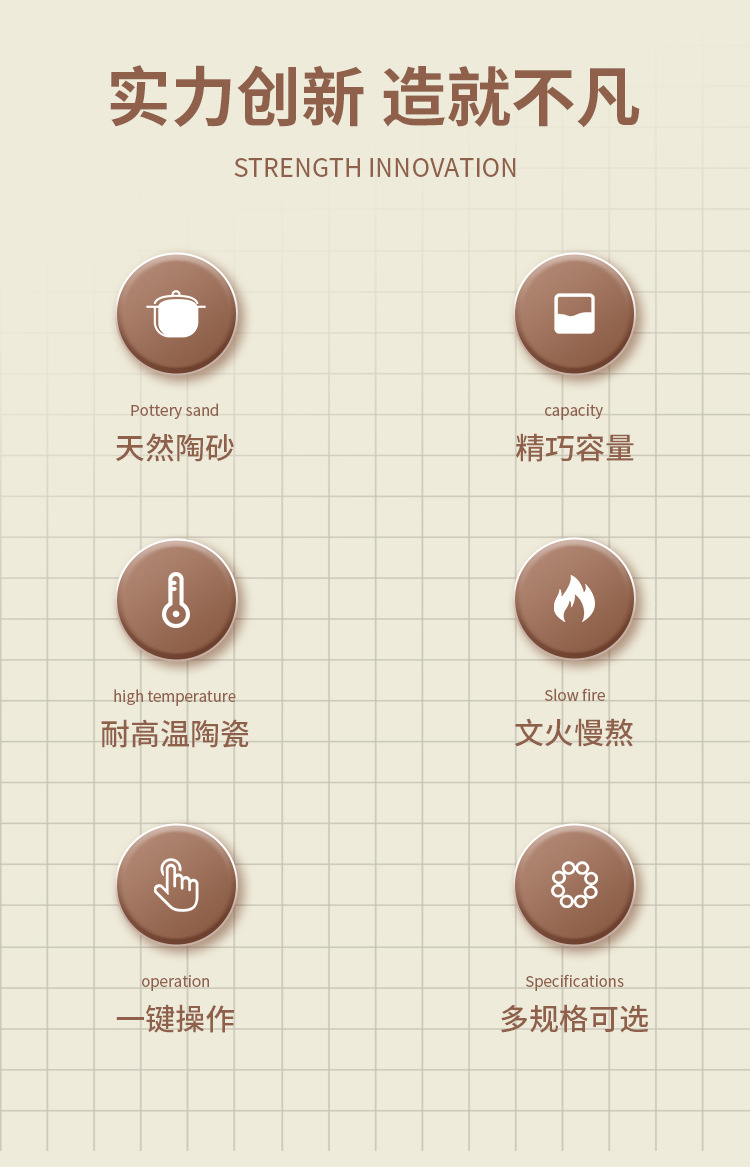 实力创新 造就不凡

STRENGTH INNOVATION

Pottery sand
天然陶砂

capacity
精巧容量

high temperature
耐高温陶瓷

Slow fire
文火慢熬

operation
一键操作

Specifications
多规格可选