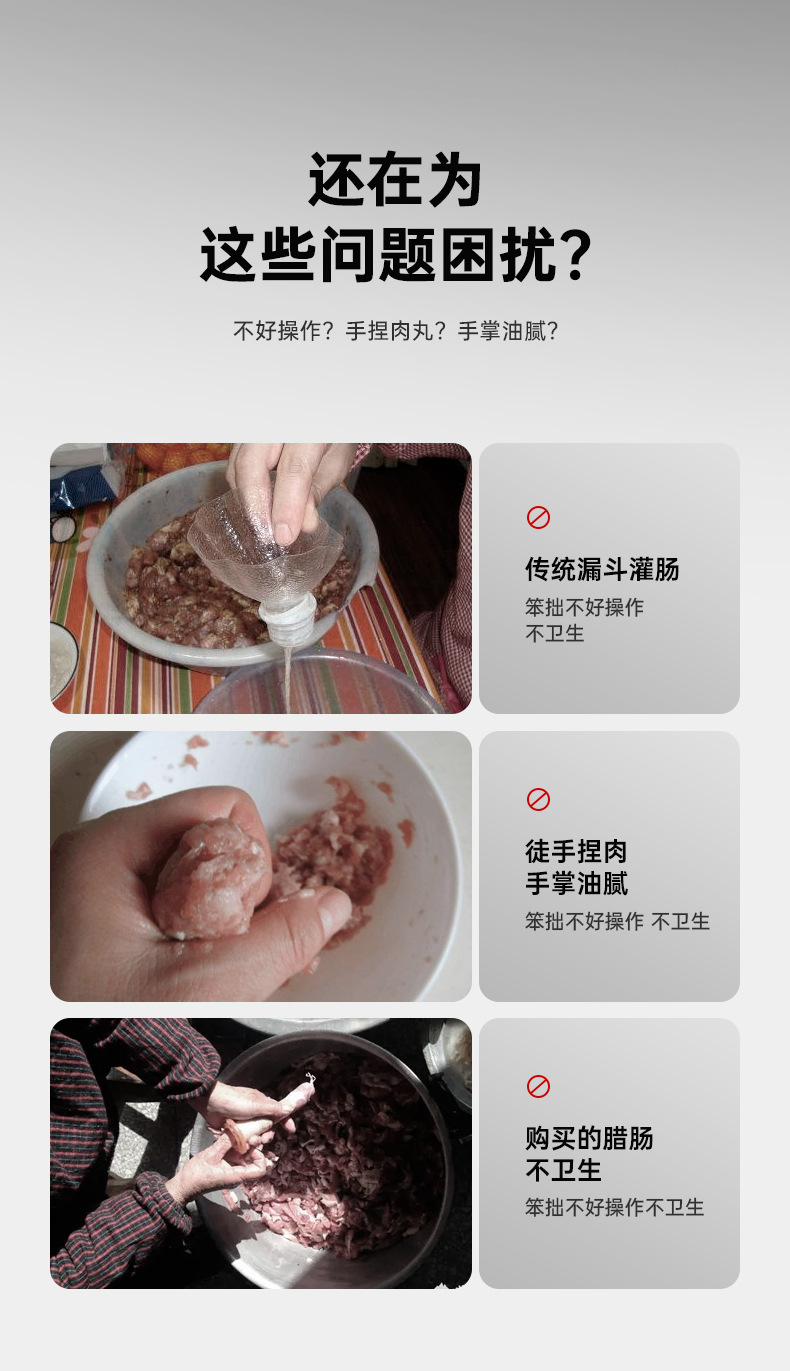 还在为
这些问题困扰？

不好操作？手捏肉丸？手掌油腻？

传统漏斗灌肠
笨拙不好操作
不卫生

徒手捏肉
手掌油腻
笨拙不好操作 不卫生

购买的腊肠
不卫生
笨拙不好操作不卫生