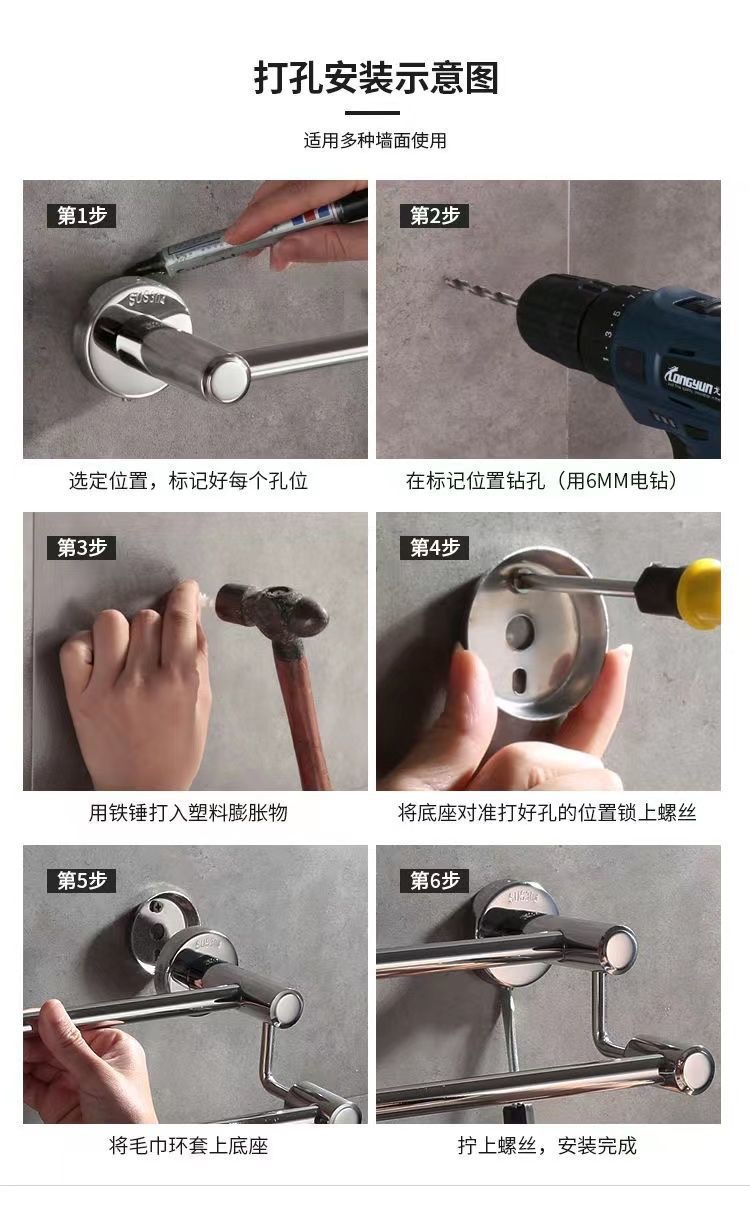 打孔安装示意图

适用多种墙面使用

第1步

SUS304

选定位置，标记好每个孔位

第2步

LONGYUN

在标记位置钻孔（用6MM电钻）

第3步

用铁锤打入塑料膨胀物

第4步

将底座对准打好孔的位置锁上螺丝

第5步

SUS304

将毛巾环套上底座

第6步

SUS304

拧上螺丝，安装完成