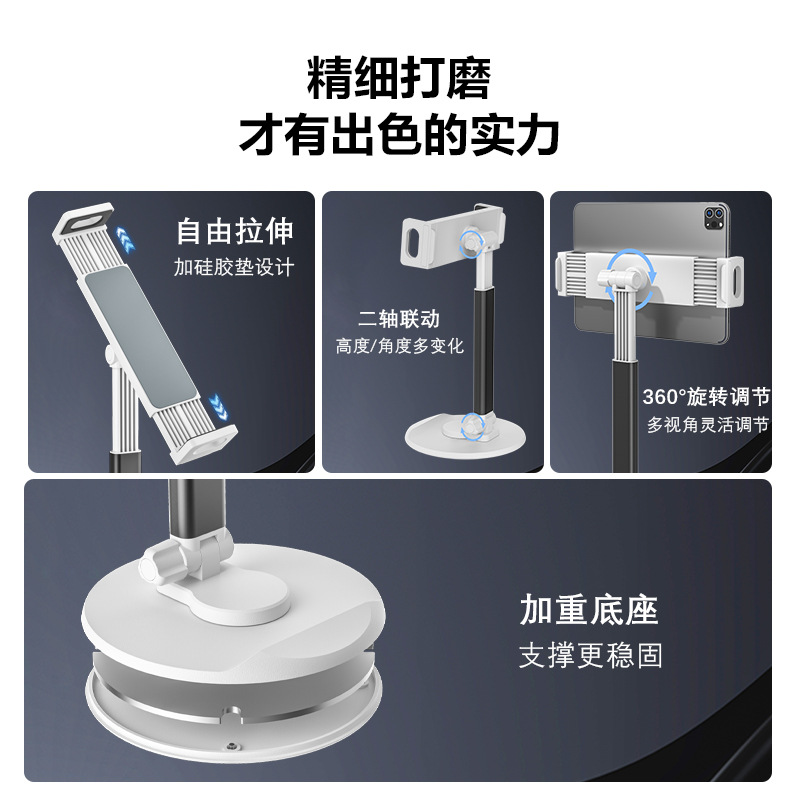 精细打磨
才有出色的实力

自由拉伸
加硅胶垫设计

二轴联动
高度/角度多变化

360°旋转调节
多视角灵活调节

加重底座
支撑更稳固