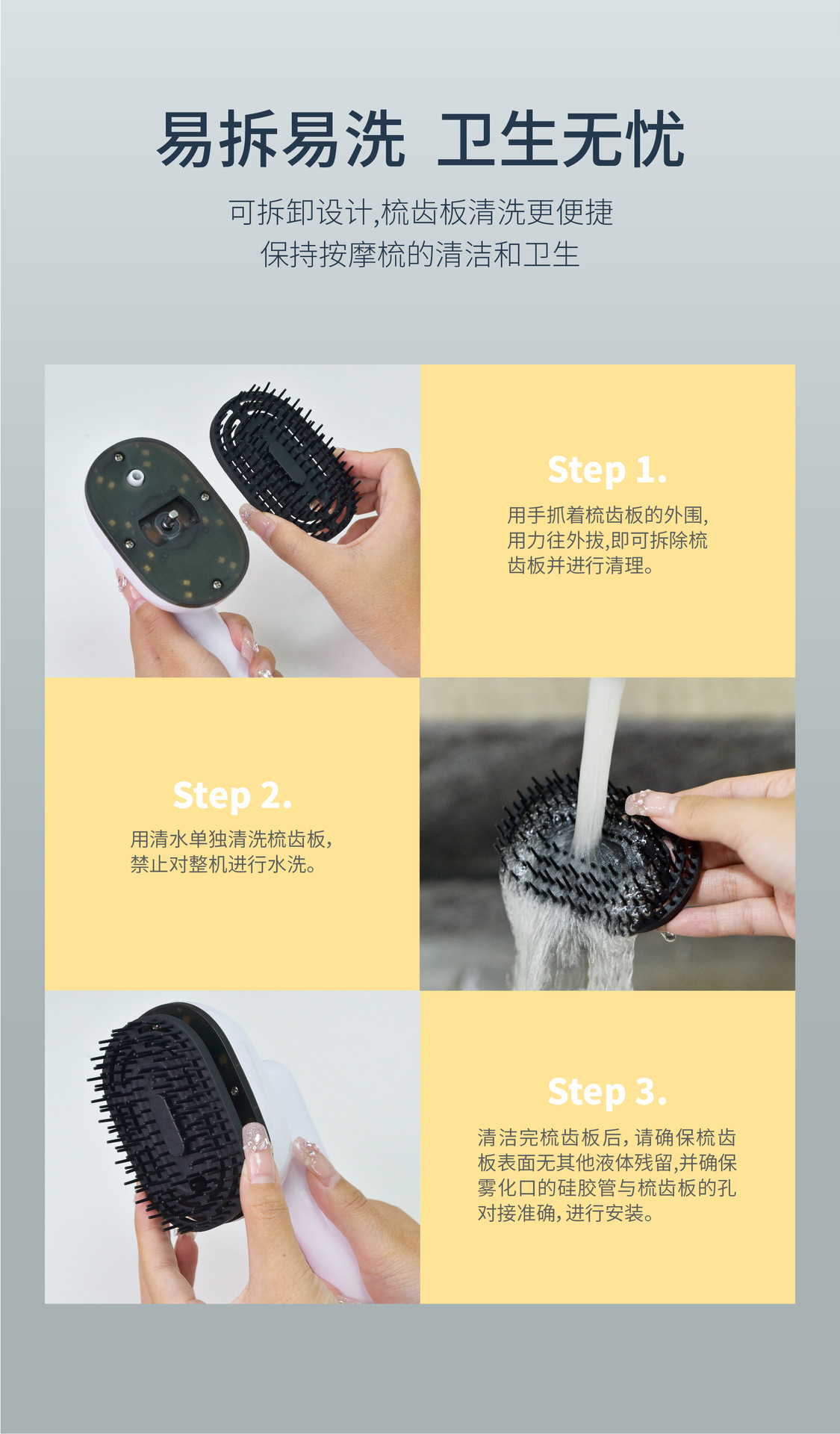 易拆易洗 卫生无忧

可拆卸设计,梳齿板清洗更便捷
保持按摩梳的清洁和卫生

Step 1.

用手抓着梳齿板的外围,用力往外拔,即可拆除梳齿板并进行清理。

Step 2.

用清水单独清洗梳齿板,禁止对整机进行水洗。

Step 3.

清洁完梳齿板后,请确保梳齿板表面无其他液体残留,并确保雾化口的硅胶管与梳齿板的孔对接准确,进行安装。