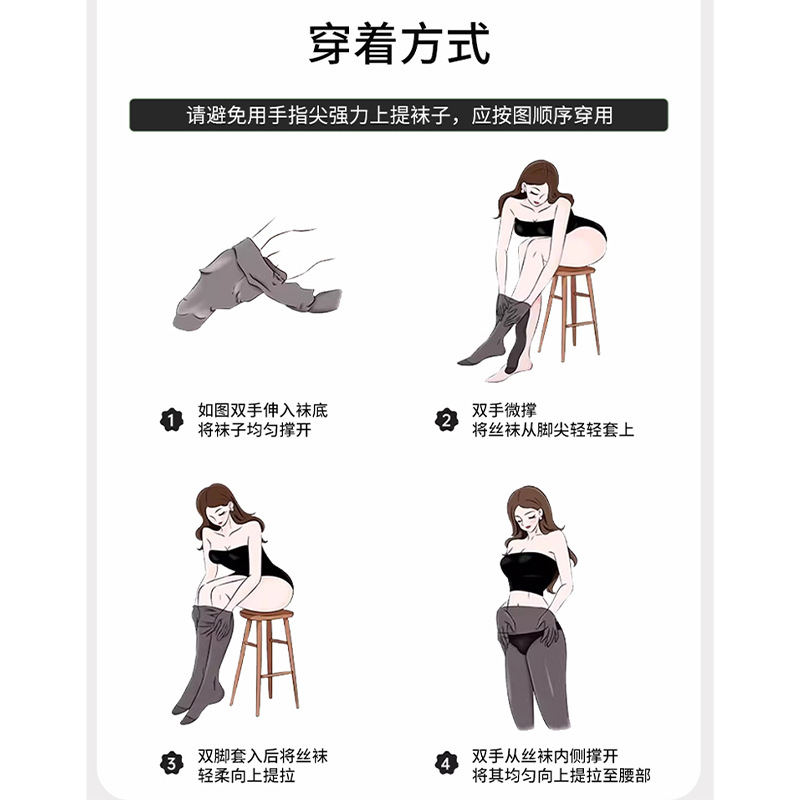 穿着方式

请避免用手指尖强力上提袜子，应按图顺序穿用

1 如图双手伸入袜底
将袜子均匀撑开

2 双手微撑
将丝袜从脚尖轻轻套上

3 双脚套入后将丝袜
轻柔向上提拉

4 双手从丝袜内侧撑开
将其均匀向上提拉至腰部