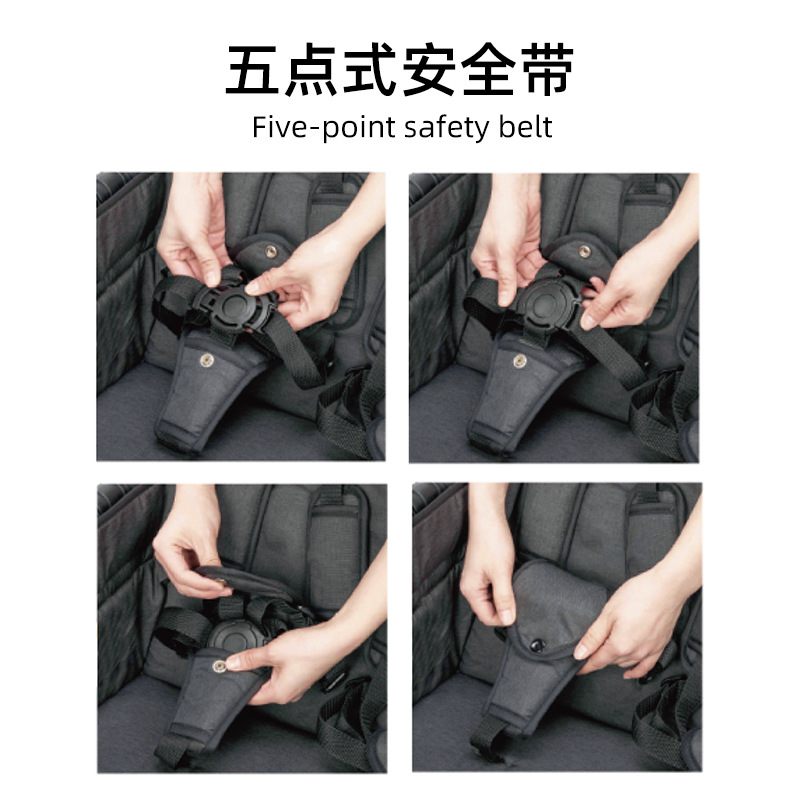 五点式安全带
Five-point safety belt