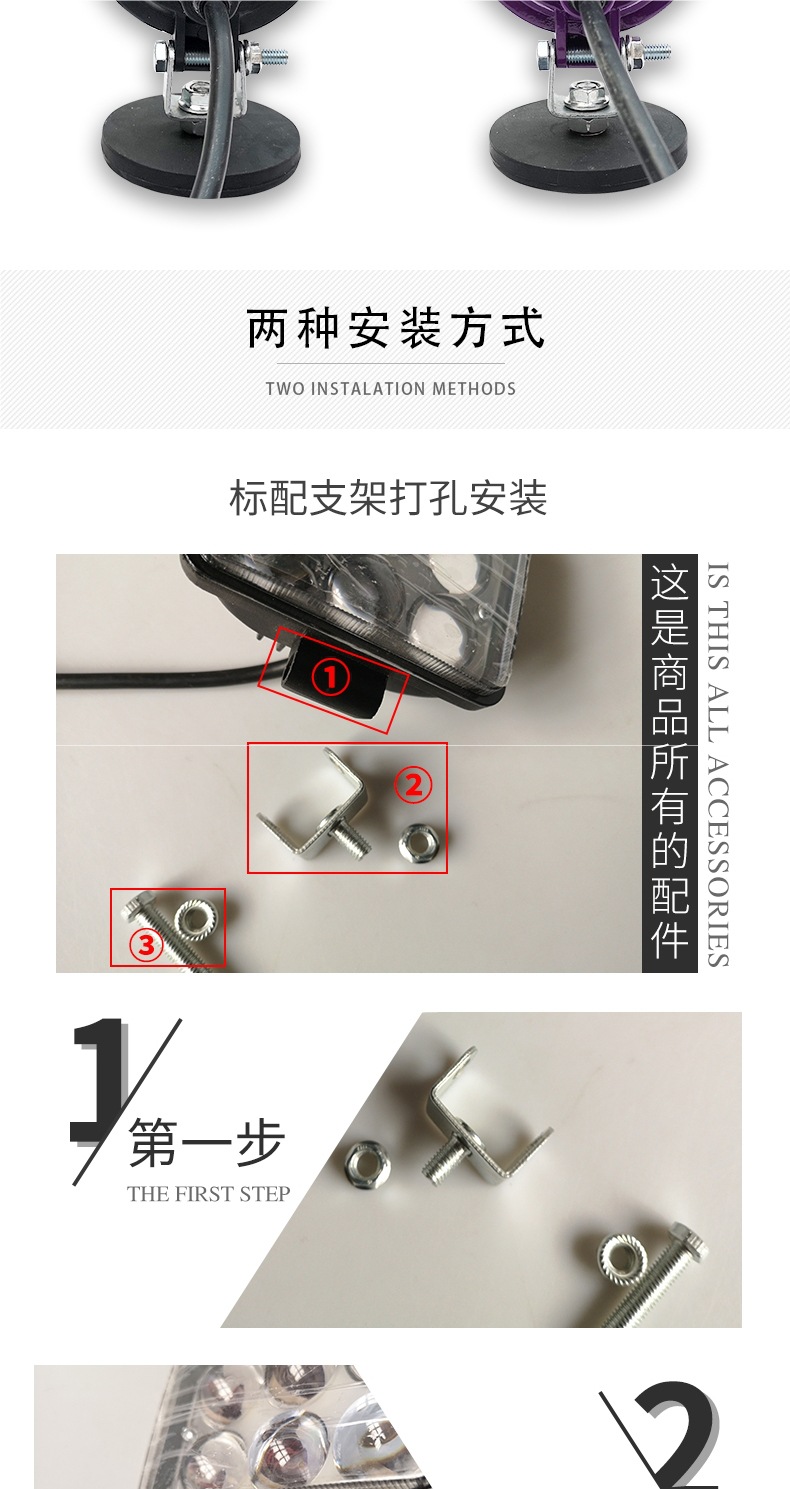 两种安装方式

TWO INSTALATION METHODS

标配支架打孔安装

①

②

③

这是商品所有的配件

IS THIS ALL ACCESSORIES

1

第一步

THE FIRST STEP

2