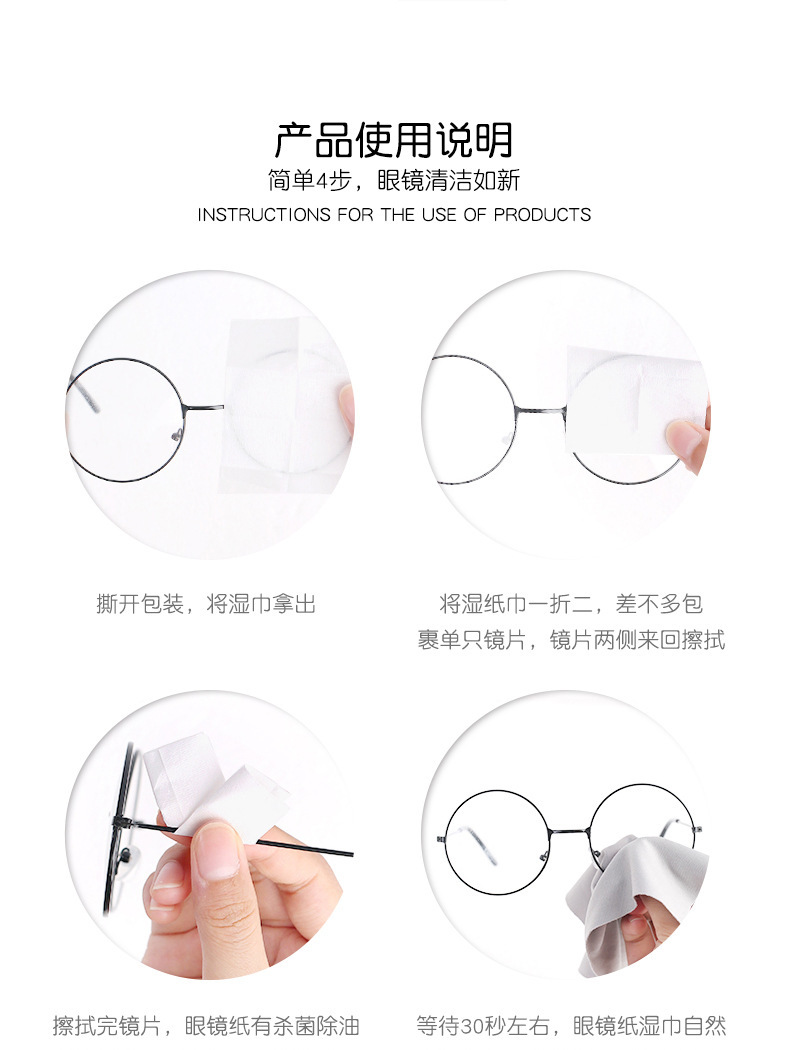 产品使用说明
简单4步，眼镜清洁如新
INSTRUCTIONS FOR THE USE OF PRODUCTS

撕开包装，将湿巾拿出

将湿纸巾一折二，差不多包裹单只镜片，镜片两侧来回擦拭

擦拭完镜片，眼镜纸有杀菌除油

等待30秒左右，眼镜纸湿巾自然