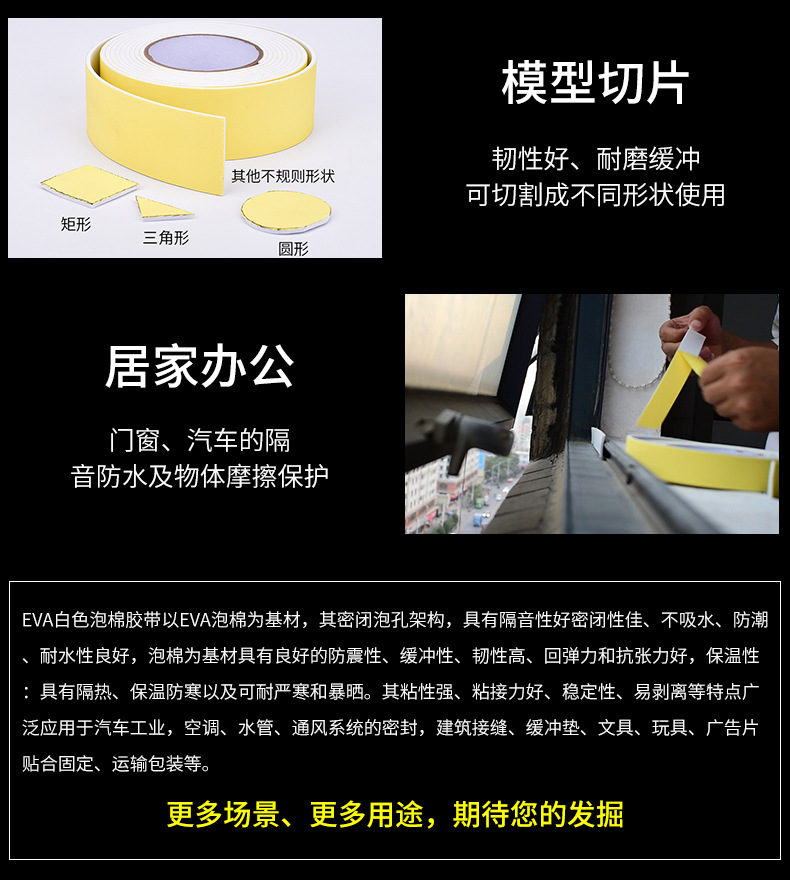 其他不规则形状

矩形

三角形

圆形

模型切片

韧性好、耐磨缓冲
可切割成不同形状使用

居家办公

门窗、汽车的隔
音防水及物体摩擦保护

EVA白色泡棉胶带以EVA泡棉为基材，其密闭泡孔架构，具有隔音性好密闭性佳、不吸水、防潮、耐水性良好，泡棉为基材具有良好的防震性、缓冲性、韧性高、回弹力和抗张力好，保温性：具有隔热、保温防寒以及可耐严寒和暴晒。其粘性强、粘接力好、稳定性、易剥离等特点广泛应用于汽车工业，空调、水管、通风系统的密封，建筑接缝、缓冲垫、文具、玩具、广告片贴合固定、运输包装等。

更多场景、更多用途，期待您的发掘