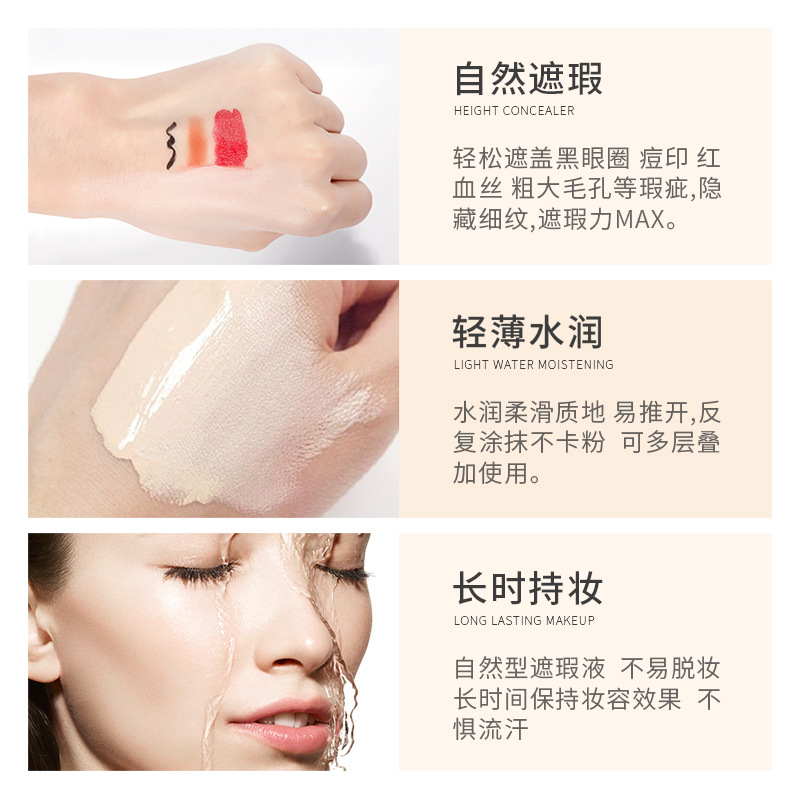 自然遮瑕
HEIGHT CONCEALER

轻松遮盖黑眼圈 痘印 红血丝 粗大毛孔等瑕疵,隐藏细纹,遮瑕力MAX。

轻薄水润
LIGHT WATER MOISTENING

水润柔滑质地 易推开,反复涂抹不卡粉 可多层叠加使用。

长时持妆
LONG LASTING MAKEUP

自然型遮瑕液 不易脱妆 长时间保持妆容效果 不惧流汗