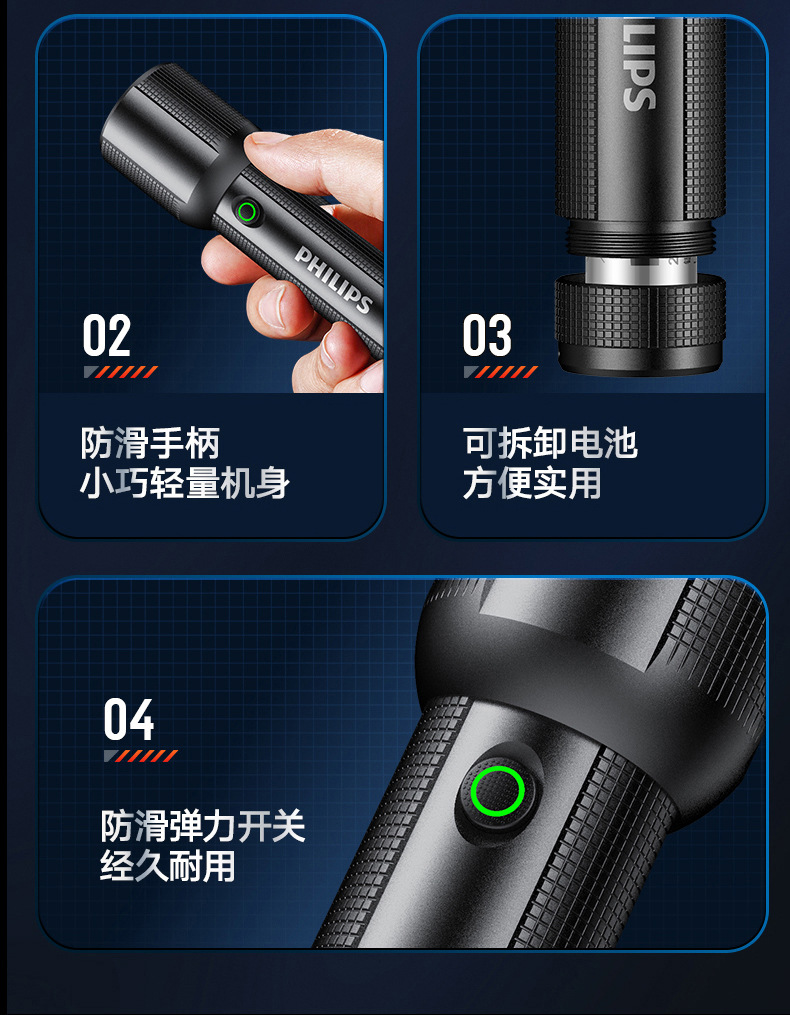 PHILIPS

02

防滑手柄
小巧轻量机身

LIPS

03

可拆卸电池
方便实用

04

防滑弹力开关
经久耐用