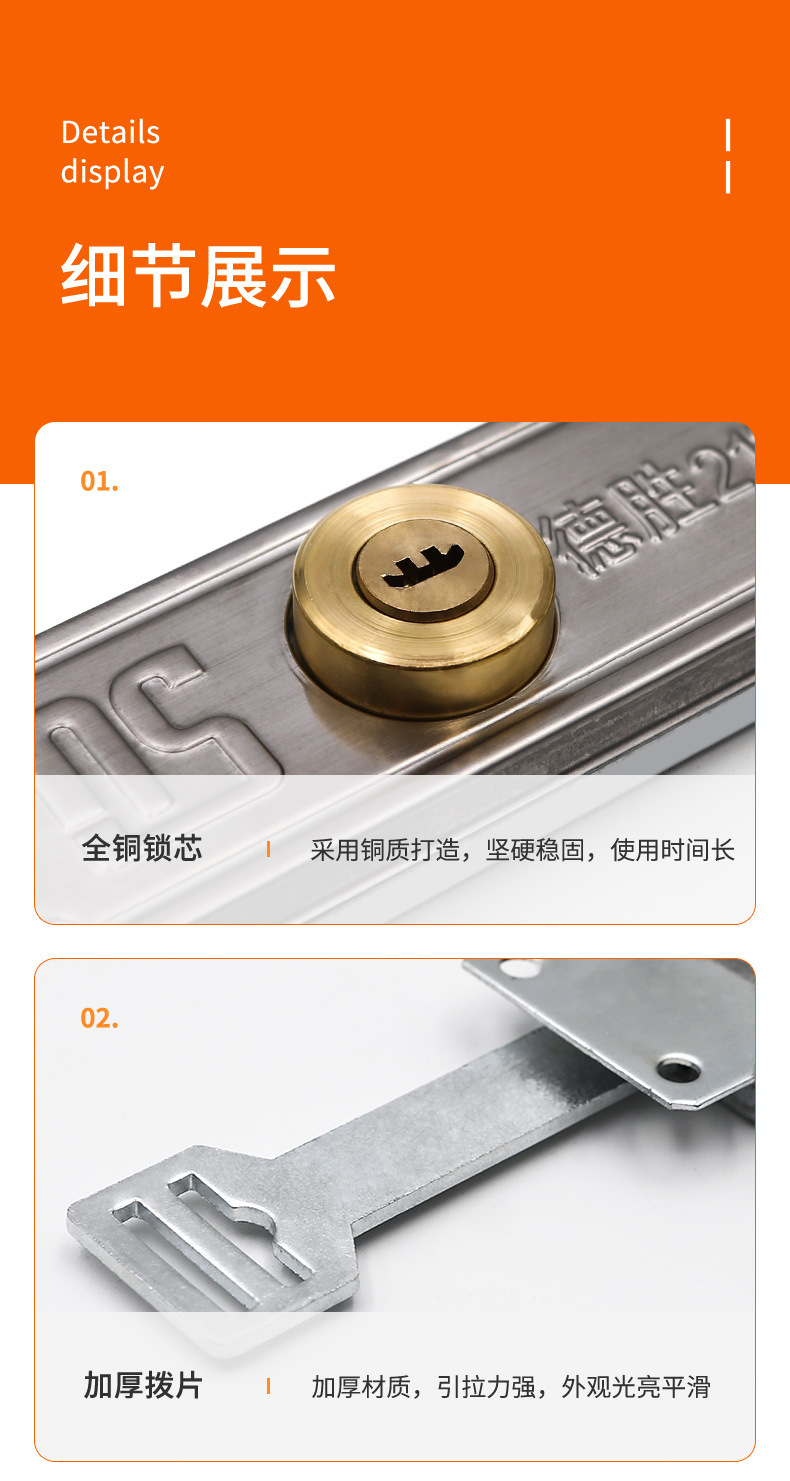 Details
display

细节展示

01.

德胜21

全铜锁芯

采用铜质打造，坚硬稳固，使用时间长

02.

加厚拨片

加厚材质，引拉力强，外观光亮平滑