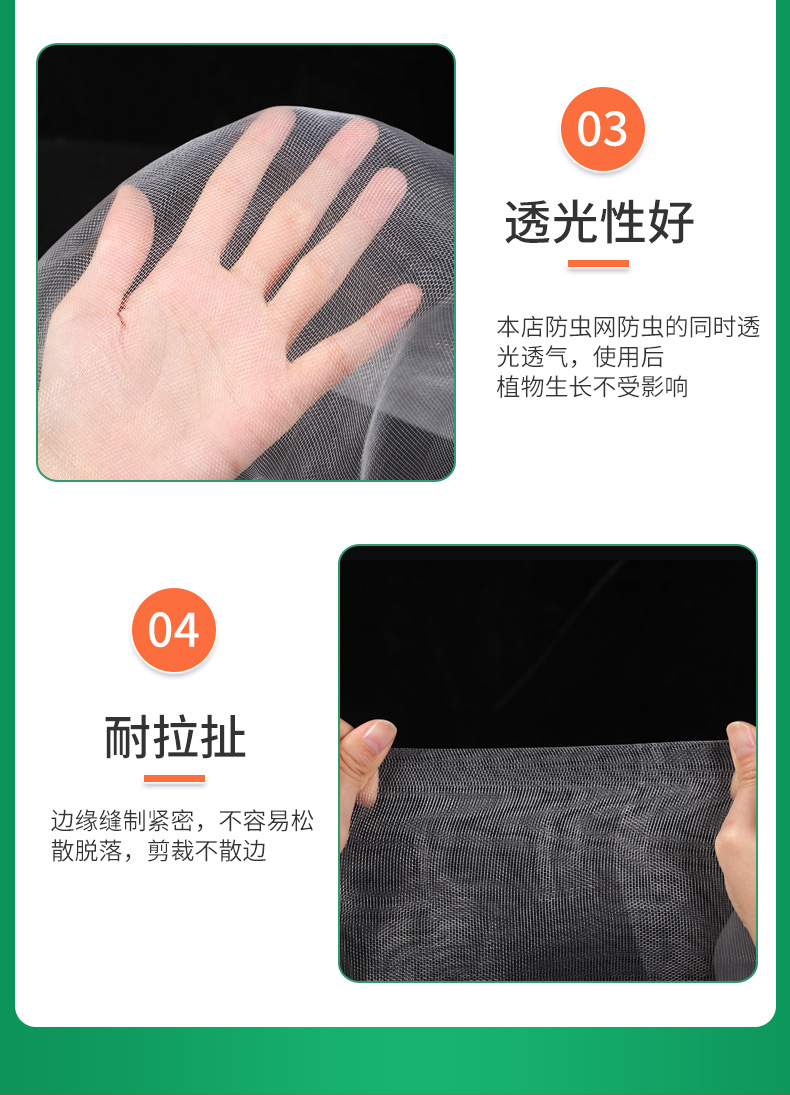 03

透光性好

本店防虫网防虫的同时透光透气，使用后植物生长不受影响

04

耐拉扯

边缘缝制紧密，不容易松散脱落，剪裁不散边