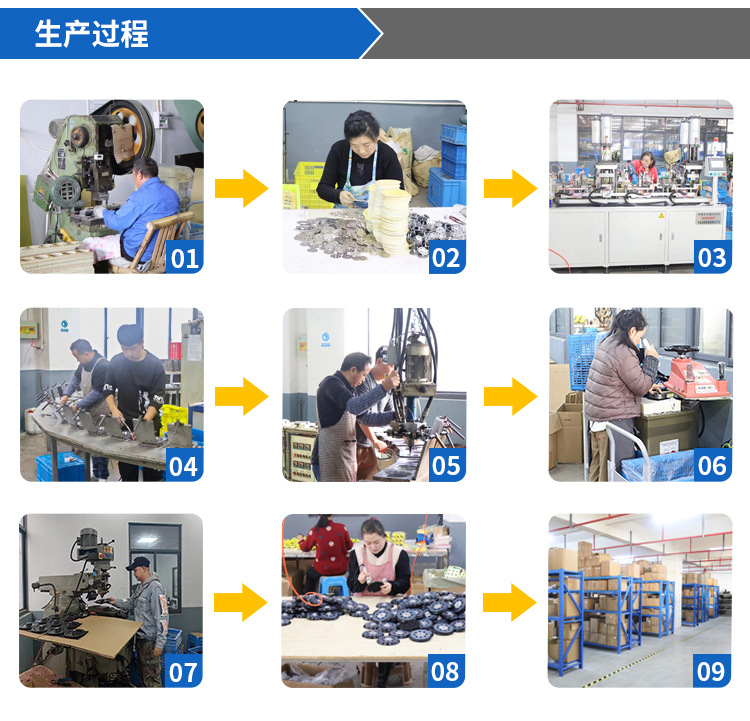 生产过程

01

02

03

04

05

06

07

08

09