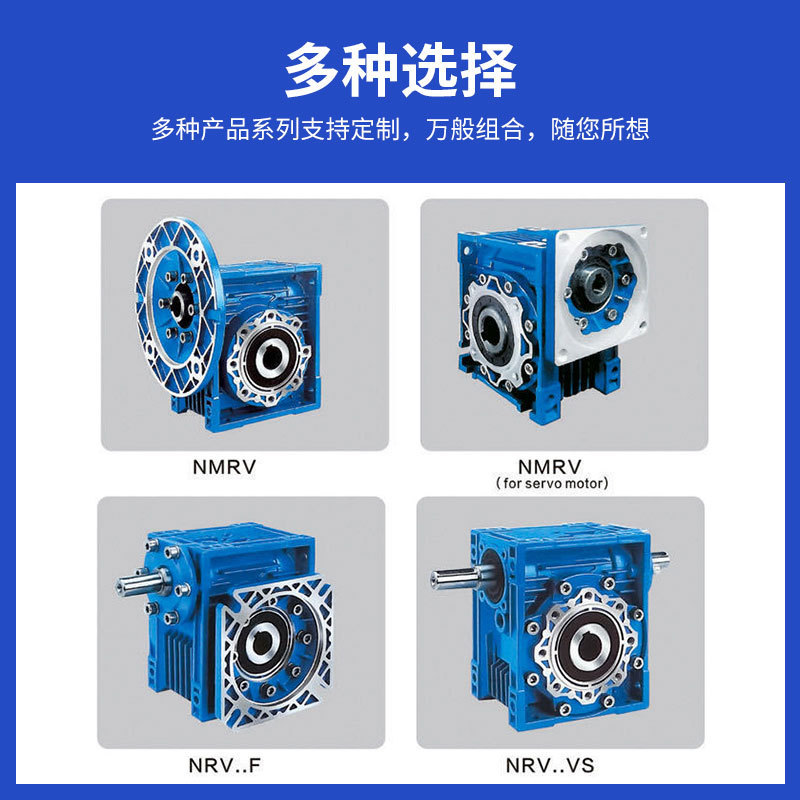 多种选择

多种产品系列支持定制，万般组合，随您所想

NMRV

NMRV
( for servo motor)

NRV..F

NRV..VS