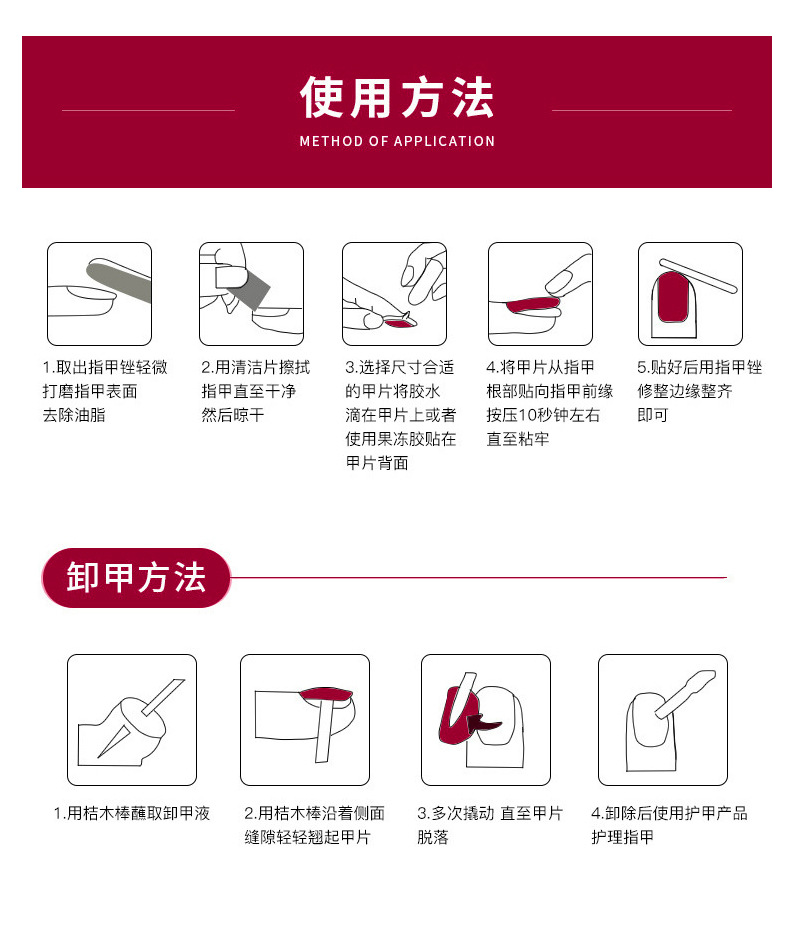 使用方法
METHOD OF APPLICATION

1.取出指甲锉轻微打磨指甲表面去除油脂

2.用清洁片擦拭指甲直至干净然后晾干

3.选择尺寸合适的甲片将胶水滴在甲片上或者使用果冻胶贴在甲片背面

4.将甲片从指甲根部贴向指甲前缘按压10秒钟左右直至粘牢

5.贴好后用指甲锉修整边缘整齐即可

卸甲方法

1.用桔木棒蘸取卸甲液

2.用桔木棒沿着侧面缝隙轻轻翘起甲片

3.多次撬动 直至甲片脱落

4.卸除后使用护甲产品护理指甲