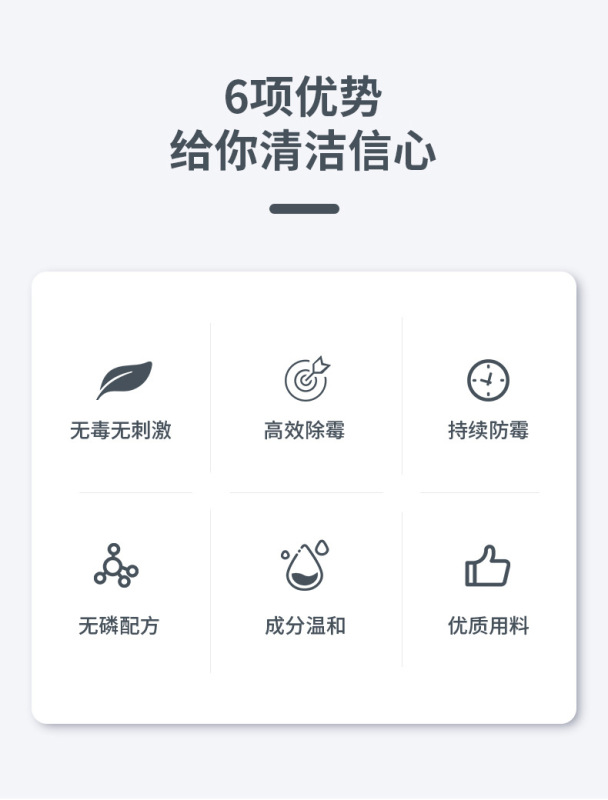 6项优势
给你清洁信心

无毒无刺激

高效除霉

持续防霉

无磷配方

成分温和

优质用料