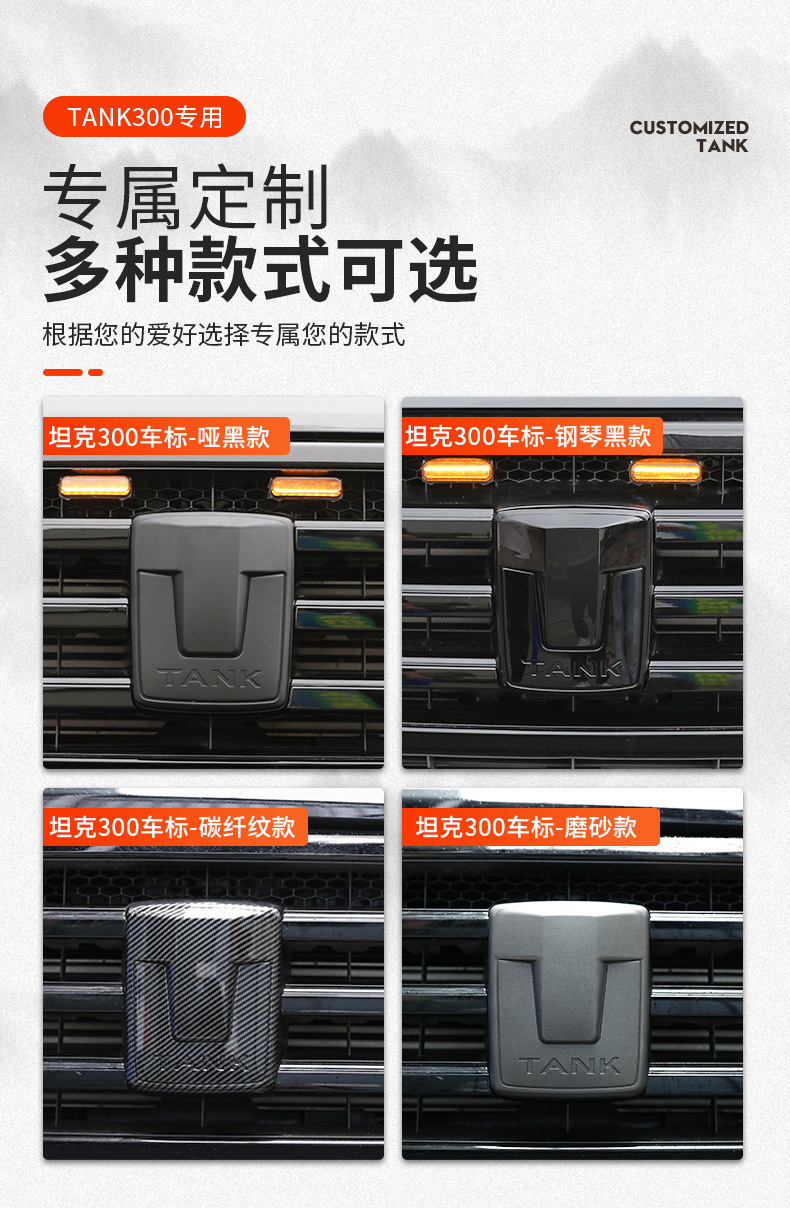 TANK300专用

CUSTOMIZED
TANK

专属定制
多种款式可选

根据您的爱好选择专属您的款式

坦克300车标-哑黑款

TANK

坦克300车标-钢琴黑款

TANK

坦克300车标-碳纤纹款

TANK

坦克300车标-磨砂款

TANK