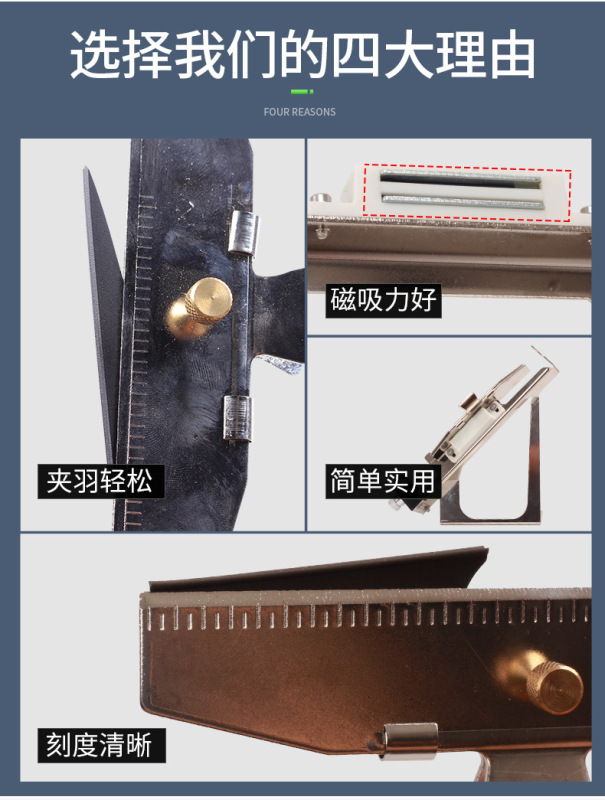 选择我们的四大理由

FOUR REASONS

夹羽轻松

磁吸力好

简单实用

刻度清晰