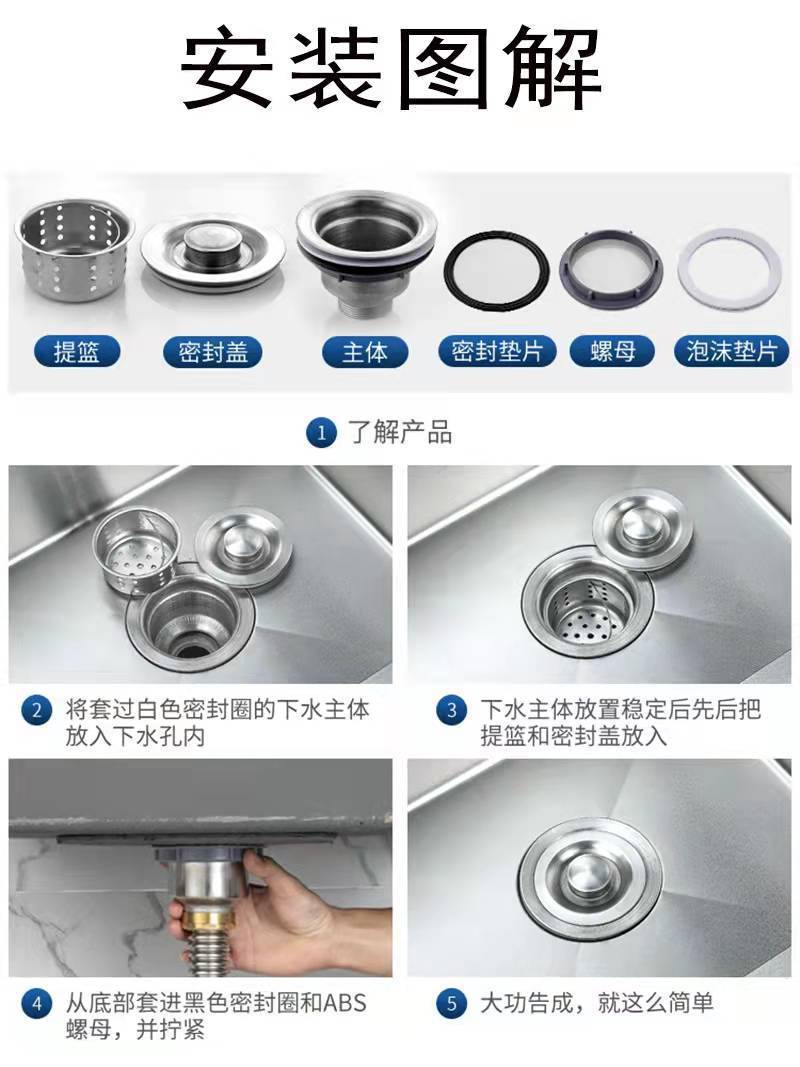 安装图解

提篮 密封盖 主体 密封垫片 螺母 泡沫垫片

1 了解产品

2 将套过白色密封圈的下水主体放入下水孔内

3 下水主体放置稳定后先后把提篮和密封盖放入

4 从底部套进黑色密封圈和ABS螺母，并拧紧

5 大功告成，就这么简单