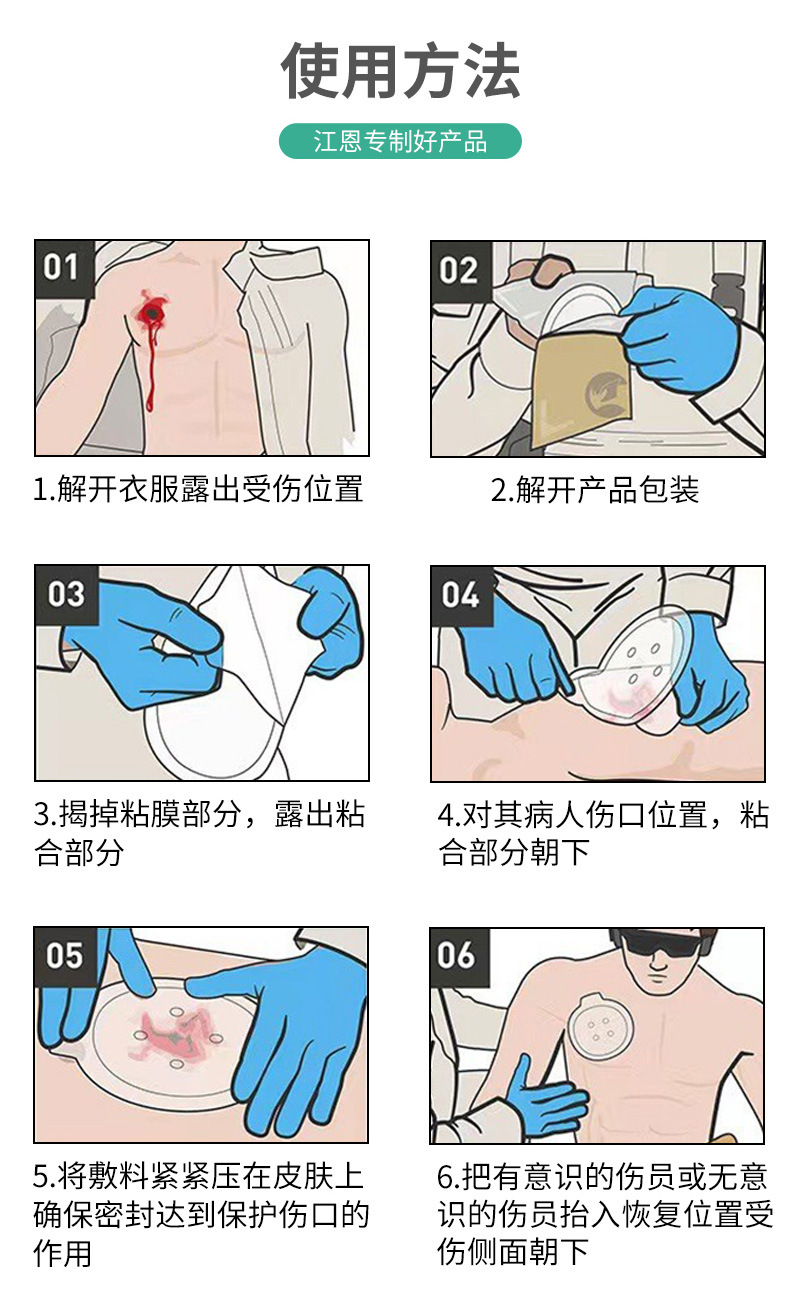 使用方法

江恩专制好产品

01

1.解开衣服露出受伤位置

02

2.解开产品包装

03

3.揭掉粘膜部分，露出粘合部分

04

4.对其病人伤口位置，粘合部分朝下

05

5.将敷料紧紧压在皮肤上确保密封达到保护伤口的作用

06

6.把有意识的伤员或无意识的伤员抬入恢复位置受伤侧面朝下