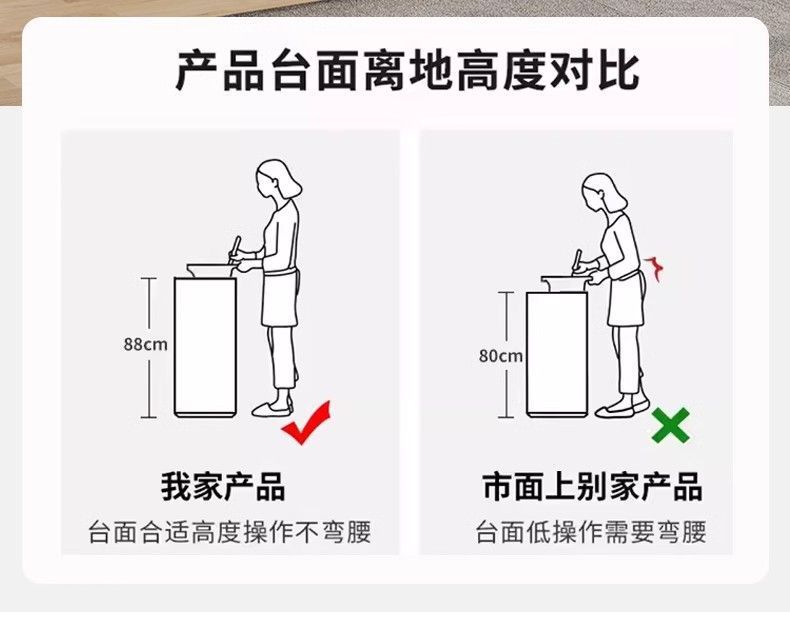 产品台面离地高度对比

88cm

我家产品

台面合适高度操作不弯腰

80cm

市面上别家产品

台面低操作需要弯腰