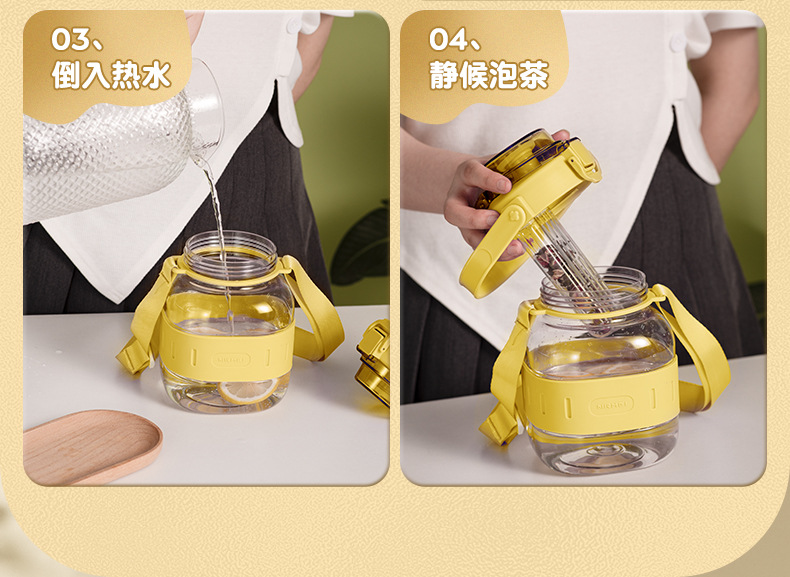 03、
倒入热水

04、
静候泡茶