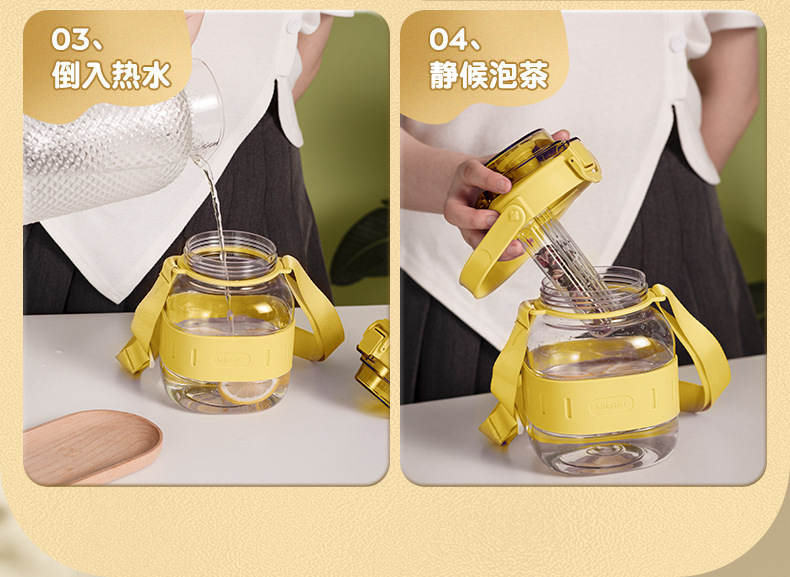 03、
倒入热水

04、
静候泡茶