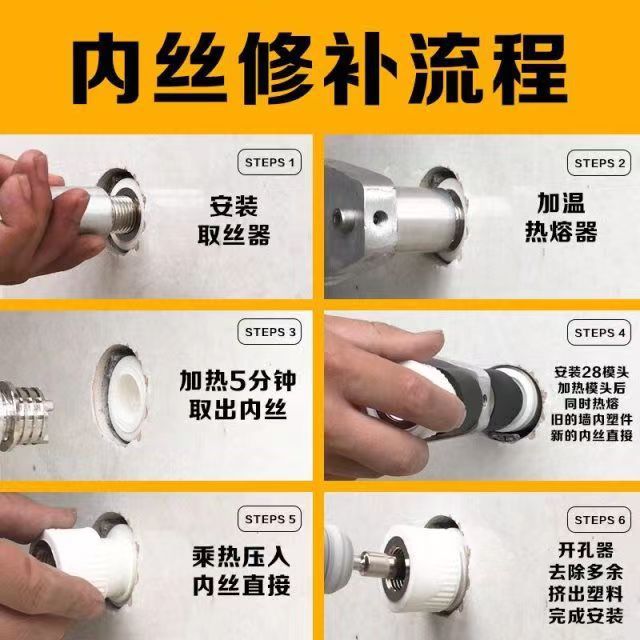 内丝修补流程

STEPS 1
安装
取丝器

STEPS 2
加温
热熔器

STEPS 3
加热5分钟
取出内丝

STEPS 4
安装28模头
加热模头后
同时热熔
旧的墙内塑件
新的内丝直接

STEPS 5
乘热压入
内丝直接

STEPS 6
开孔器
去除多余
挤出塑料
完成安装