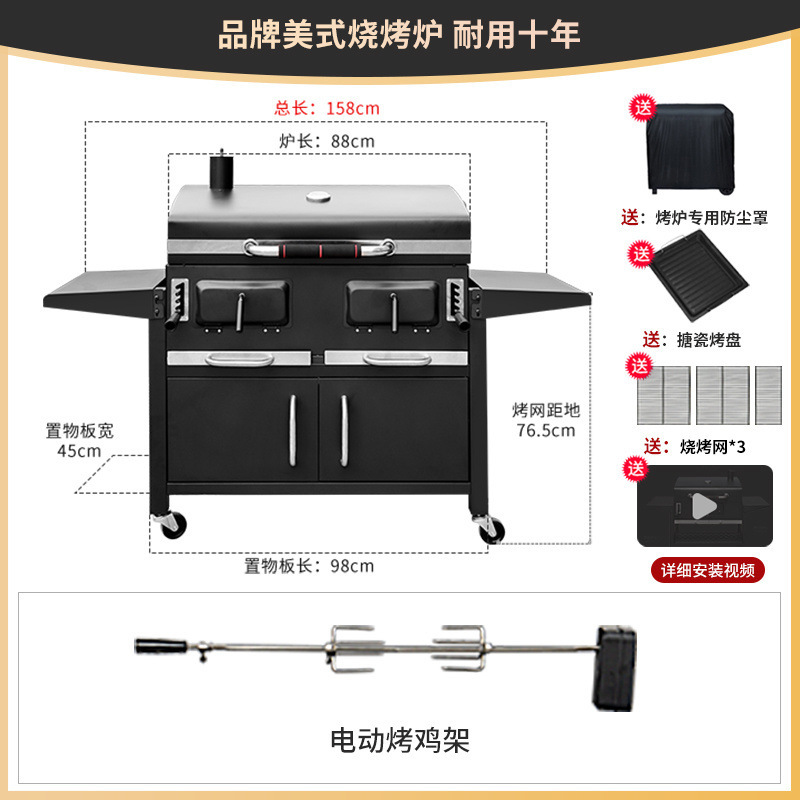 品牌美式烧烤炉 耐用十年

总长：158cm

炉长：88cm

置物板宽
45cm

烤网距地
76.5cm

置物板长：98cm

送

送：烤炉专用防尘罩

送

送：搪瓷烤盘

送

送：烧烤网*3

送

详细安装视频

电动烤鸡架